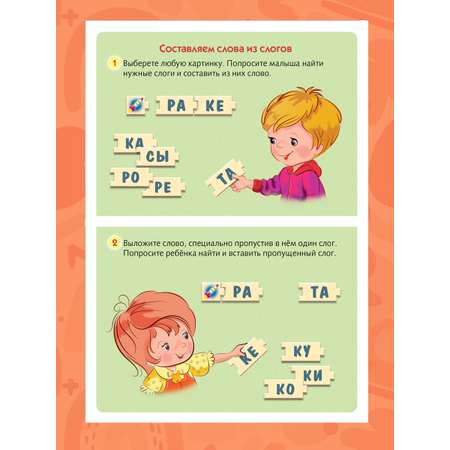 Составляем слова из слогов

1 Выберете любую картинку. Попросите малыша найти нужные слоги и составить из них слово.

РА КЕ

КА
СЫ
РО
РЕ
ТА

2 Выложите слово, специально пропустив в нём один слог. Попросите ребёнка найти и вставить пропущенный слог.

РА ТА

КЕ
КУ
КИ
КО