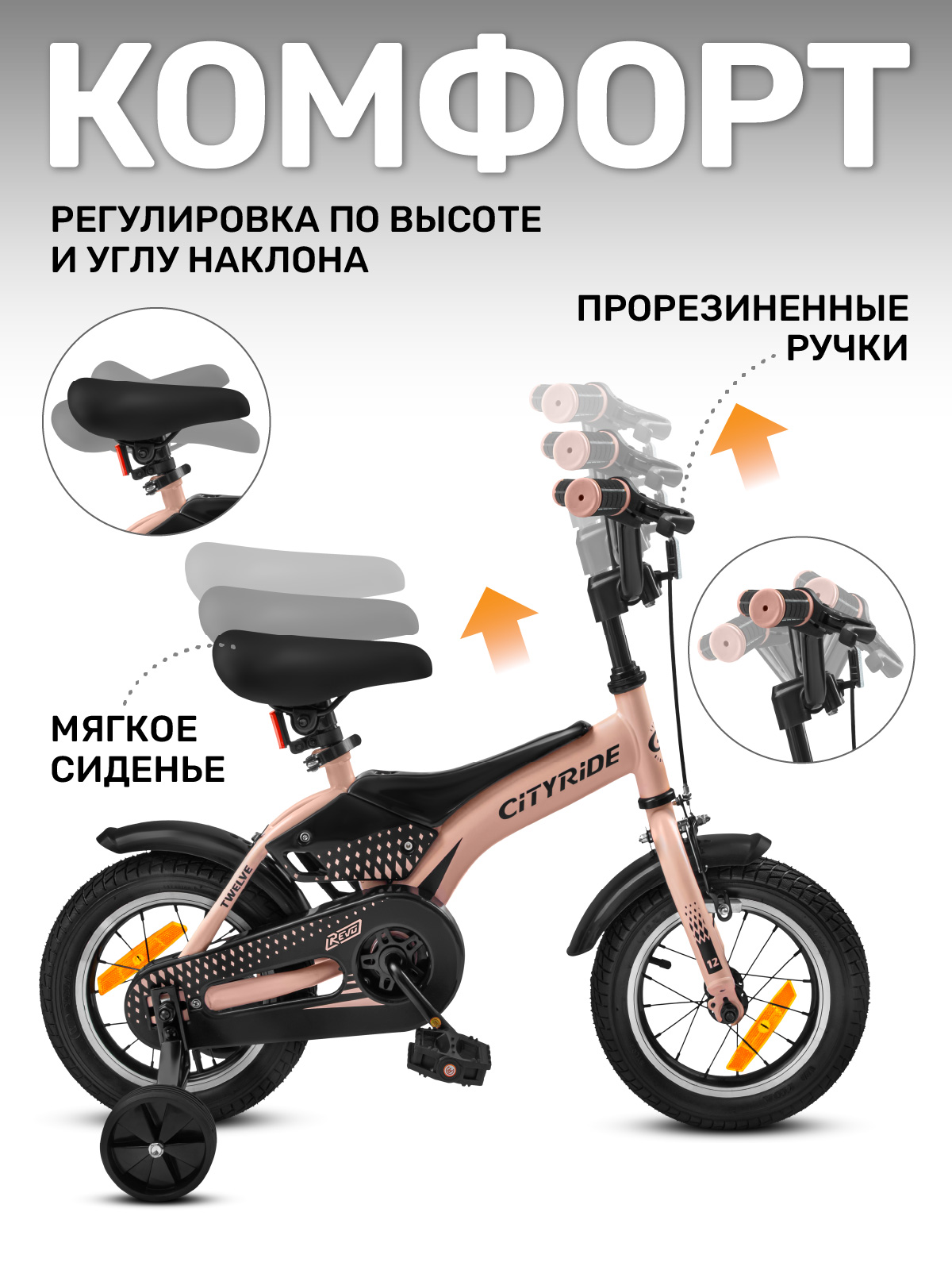 КОМФОРТ

РЕГУЛИРОВКА ПО ВЫСОТЕ И УГЛУ НАКЛОНА

ПРОРЕЗИНЕННЫЕ РУЧКИ

МЯГКОЕ СИДЕНЬЕ

CiTYRiDE

TWELVE

Revo

12