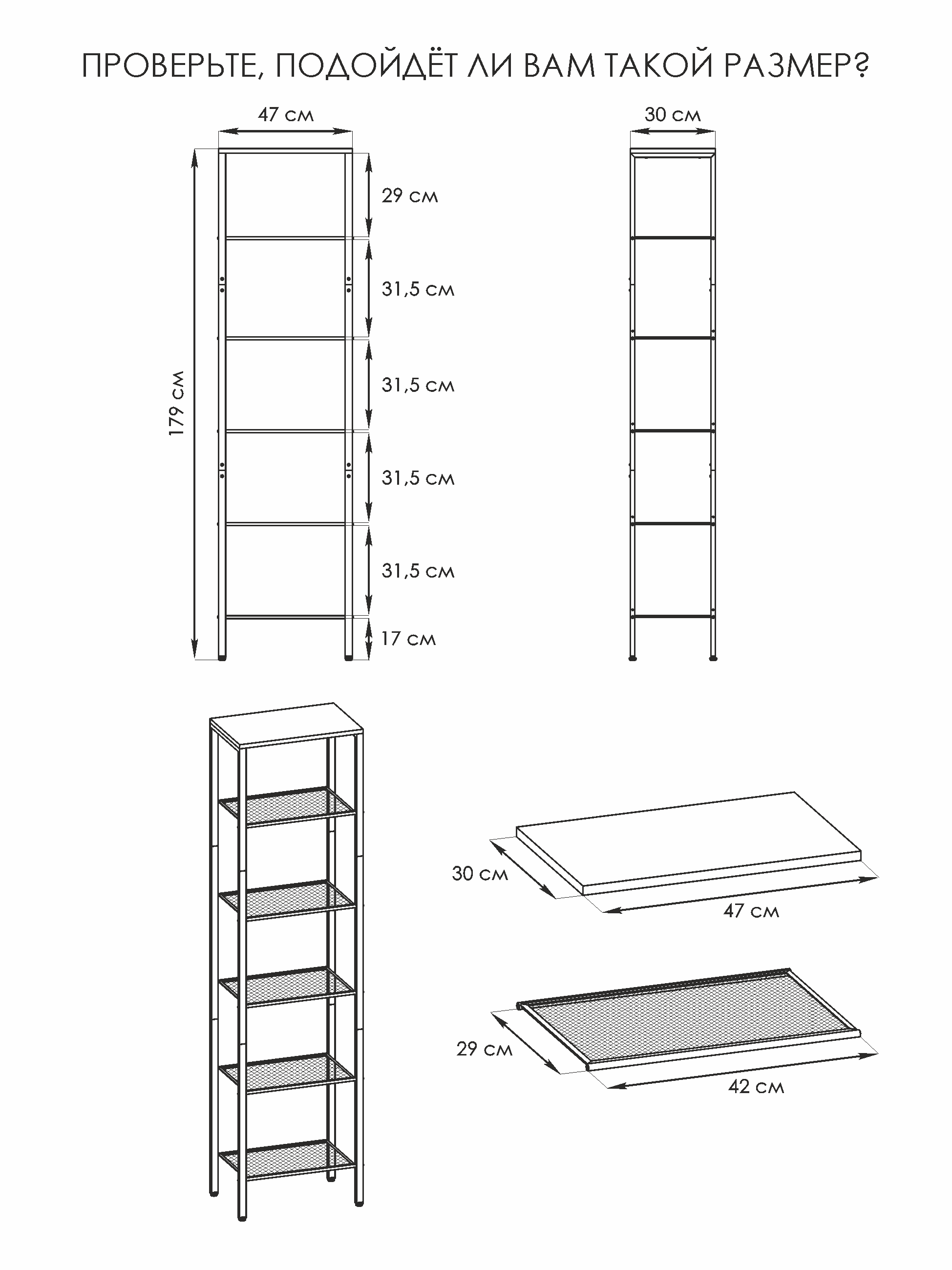 ПРОВЕРЬТЕ, ПОДОЙДЁТ ЛИ ВАМ ТАКОЙ РАЗМЕР?

47 см

179 см

29 см

31,5 см

31,5 см

31,5 см

31,5 см

17 см

30 см

30 см

47 см

29 см

42 см