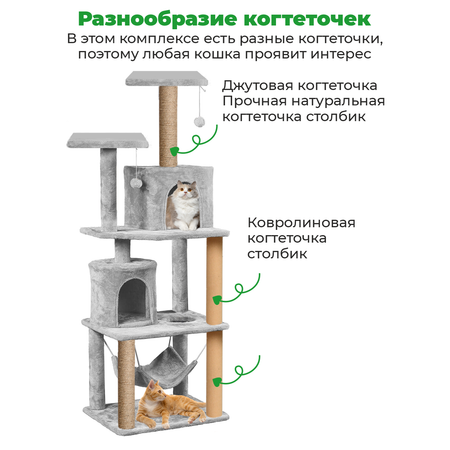 Разнообразие когтеточек

В этом комплексе есть разные когтеточки, поэтому любая кошка проявит интерес

Джутовая когтеточка
Прочная натуральная когтеточка столбик

Ковролиновая когтеточка столбик