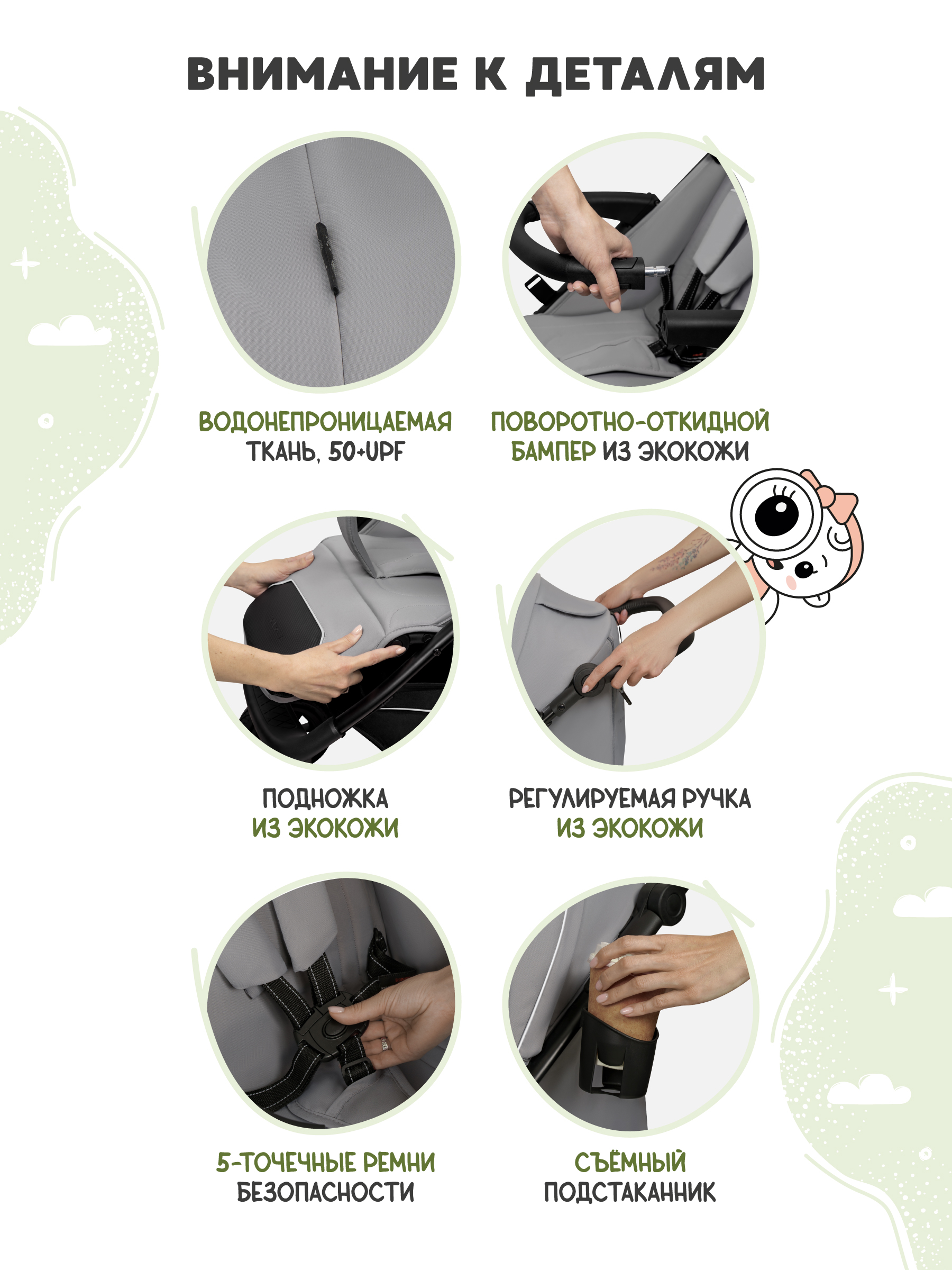 ВНИМАНИЕ К ДЕТАЛЯМ

ВОДОНЕПРОНИЦАЕМАЯ ТКАНЬ, 50+UPF

ПОВОРОТНО-ОТКИДНОЙ БАМПЕР ИЗ ЭКОКОЖИ

ПОДНОЖКА ИЗ ЭКОКОЖИ

РЕГУЛИРУЕМАЯ РУЧКА ИЗ ЭКОКОЖИ

5-ТОЧЕЧНЫЕ РЕМНИ БЕЗОПАСНОСТИ

СЪЁМНЫЙ ПОДСТАКАННИК