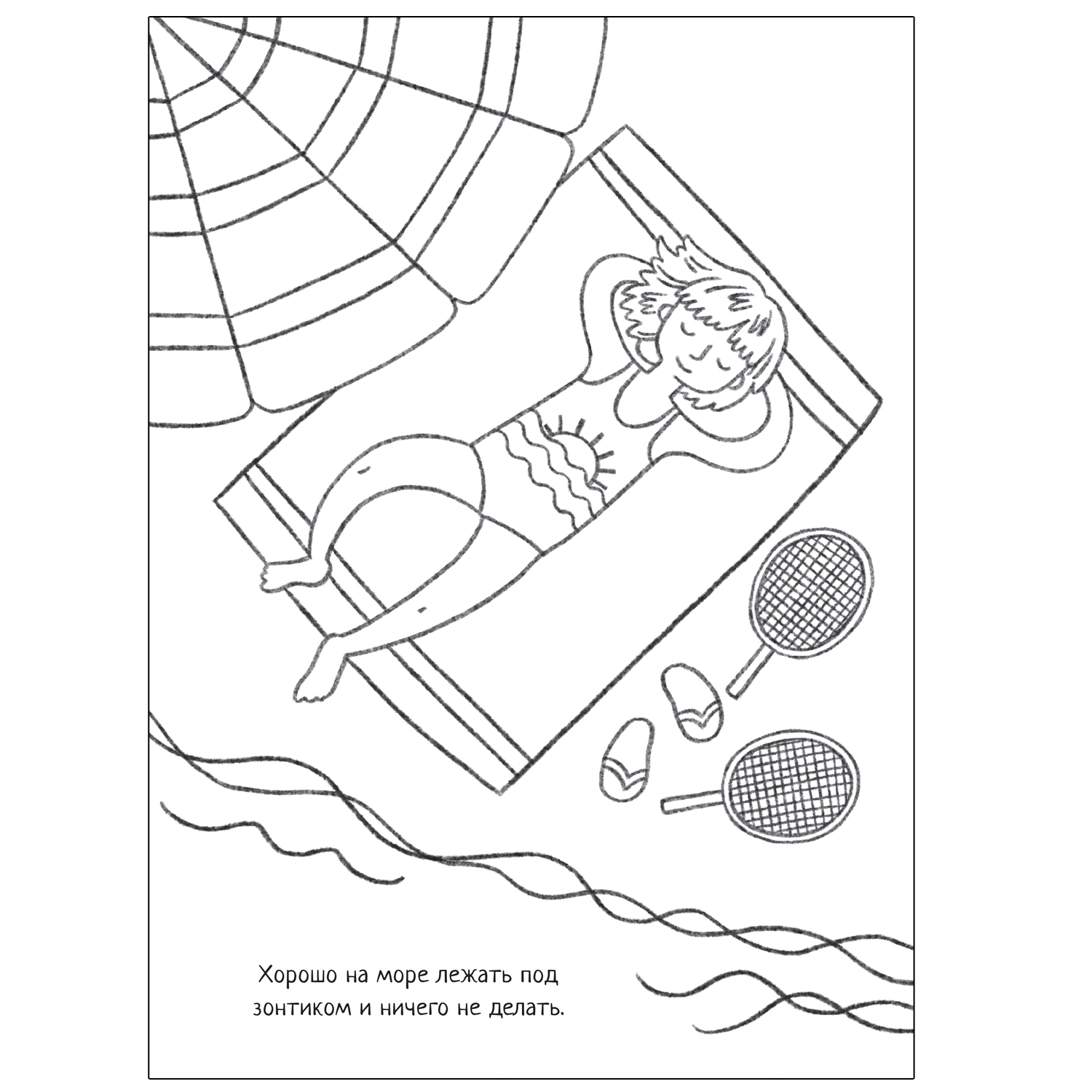 Хорошо на море лежать под зонтиком и ничего не делать.