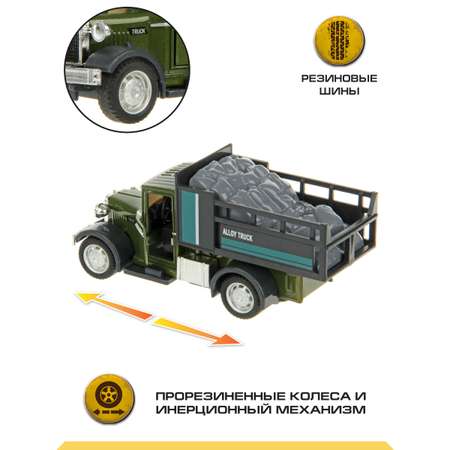 TRUCK

РЕЗИНОВЫЕ ШИНЫ

ALLOY TRUCK

ПРОРЕЗИНЕННЫЕ КОЛЕСА И ИНЕРЦИОННЫЙ МЕХАНИЗМ