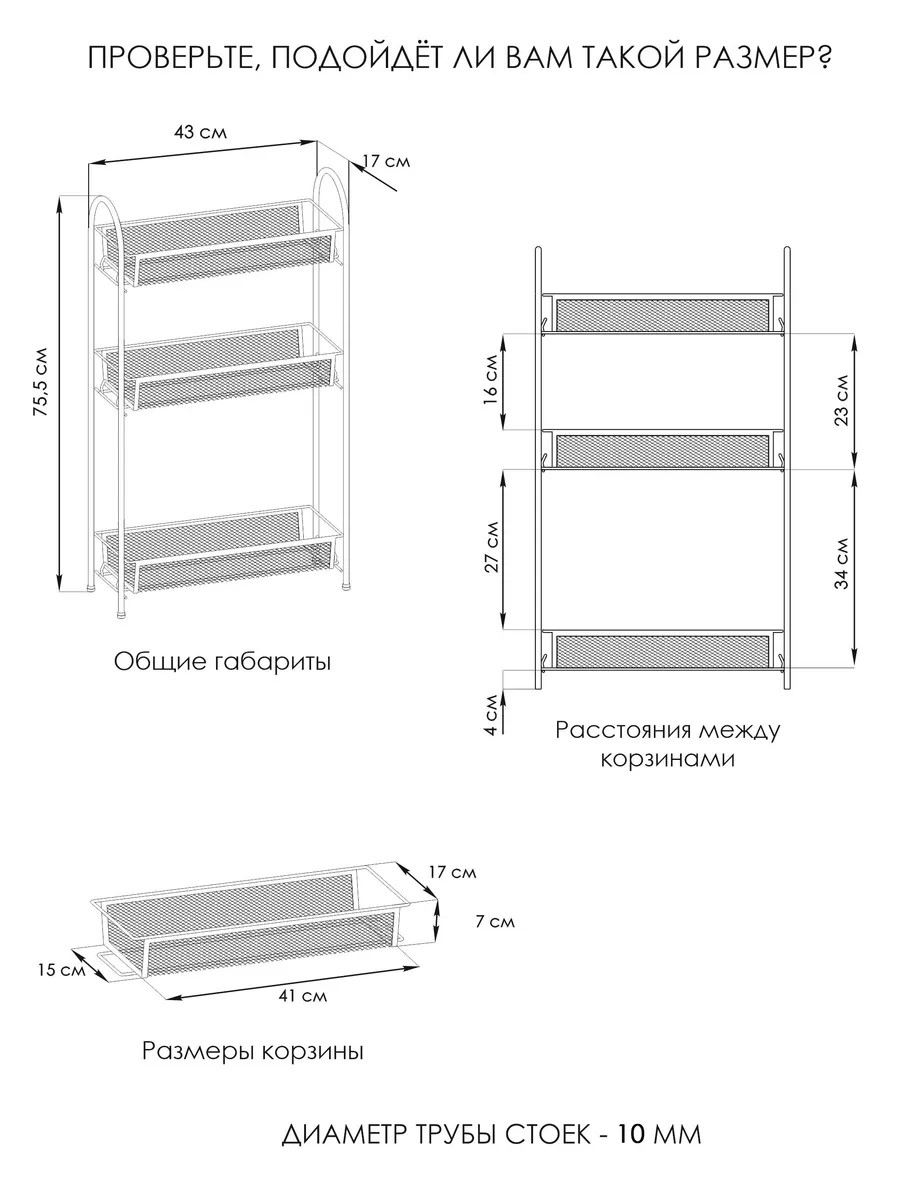 ПРОВЕРЬТЕ, ПОДОЙДЁТ ЛИ ВАМ ТАКОЙ РАЗМЕР?

43 см
17 см
75,5 см

Общие габариты

16 см
23 см
27 см
34 см
4 см

Расстояния между корзинами

17 см
7 см
15 см
41 см

Размеры корзины

ДИАМЕТР ТРУБЫ СТОЕК - 10 ММ