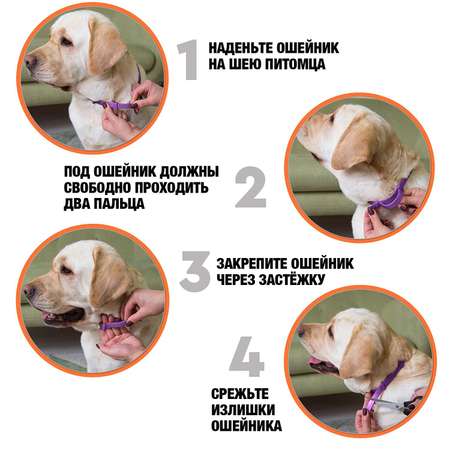 1 НАДЕНЬТЕ ОШЕЙНИК НА ШЕЮ ПИТОМЦА

ПОД ОШЕЙНИК ДОЛЖНЫ СВОБОДНО ПРОХОДИТЬ ДВА ПАЛЬЦА 2

3 ЗАКРЕПИТЕ ОШЕЙНИК ЧЕРЕЗ ЗАСТЁЖКУ

4

СРЕЖЬТЕ ИЗЛИШКИ ОШЕЙНИКА