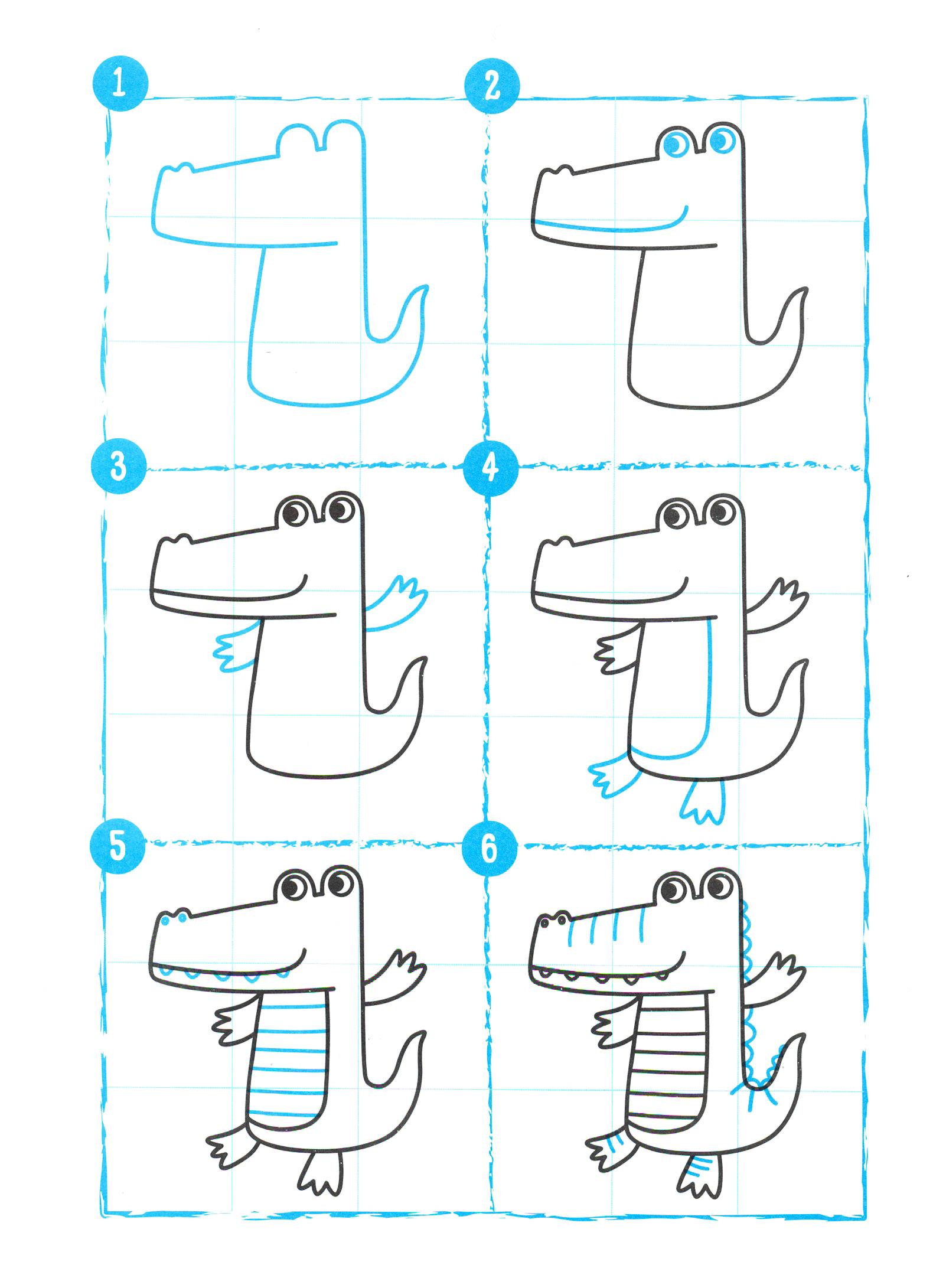 1

2

3

4

5

6