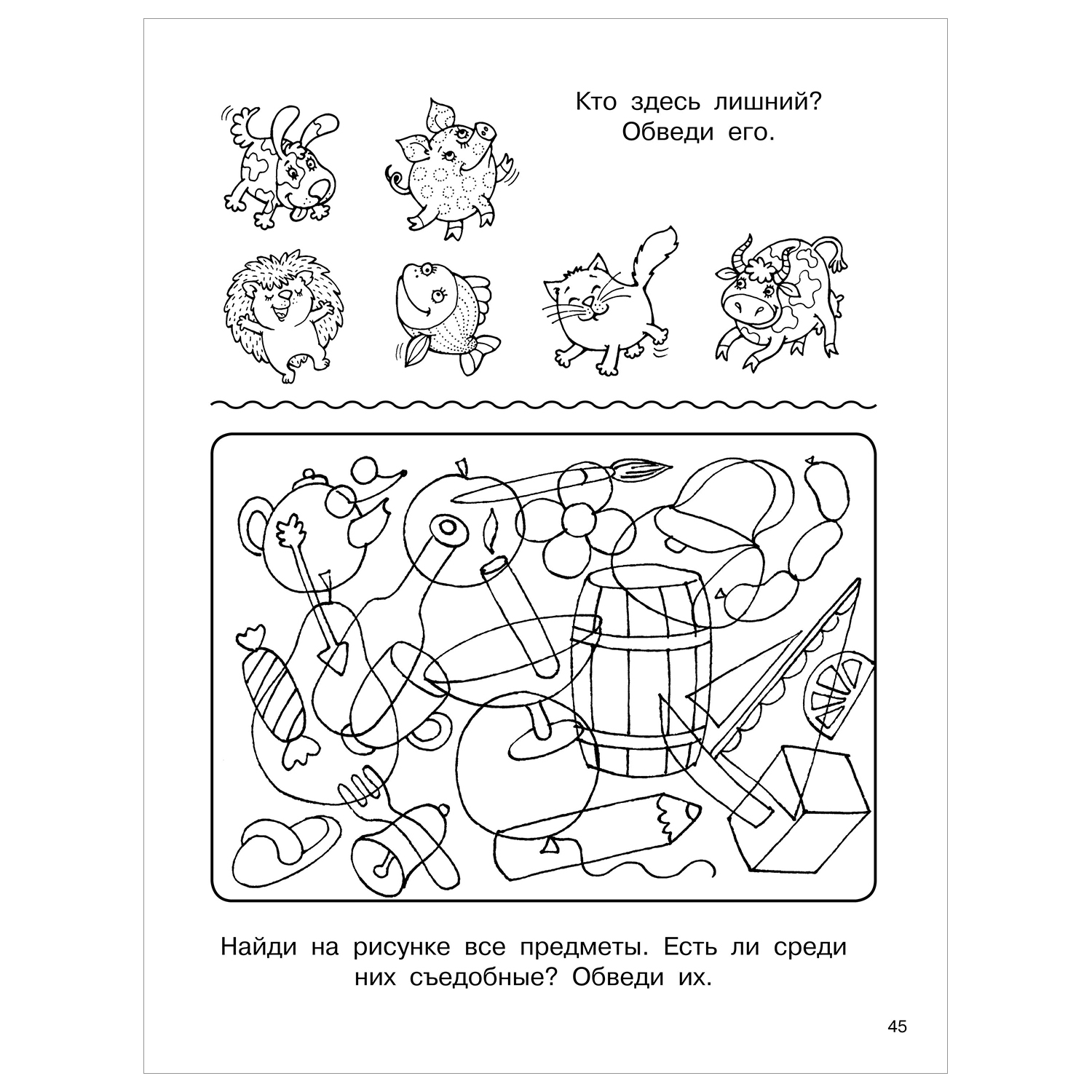 Кто здесь лишний?
Обведи его.

Найди на рисунке все предметы. Есть ли среди них съедобные? Обведи их.

45