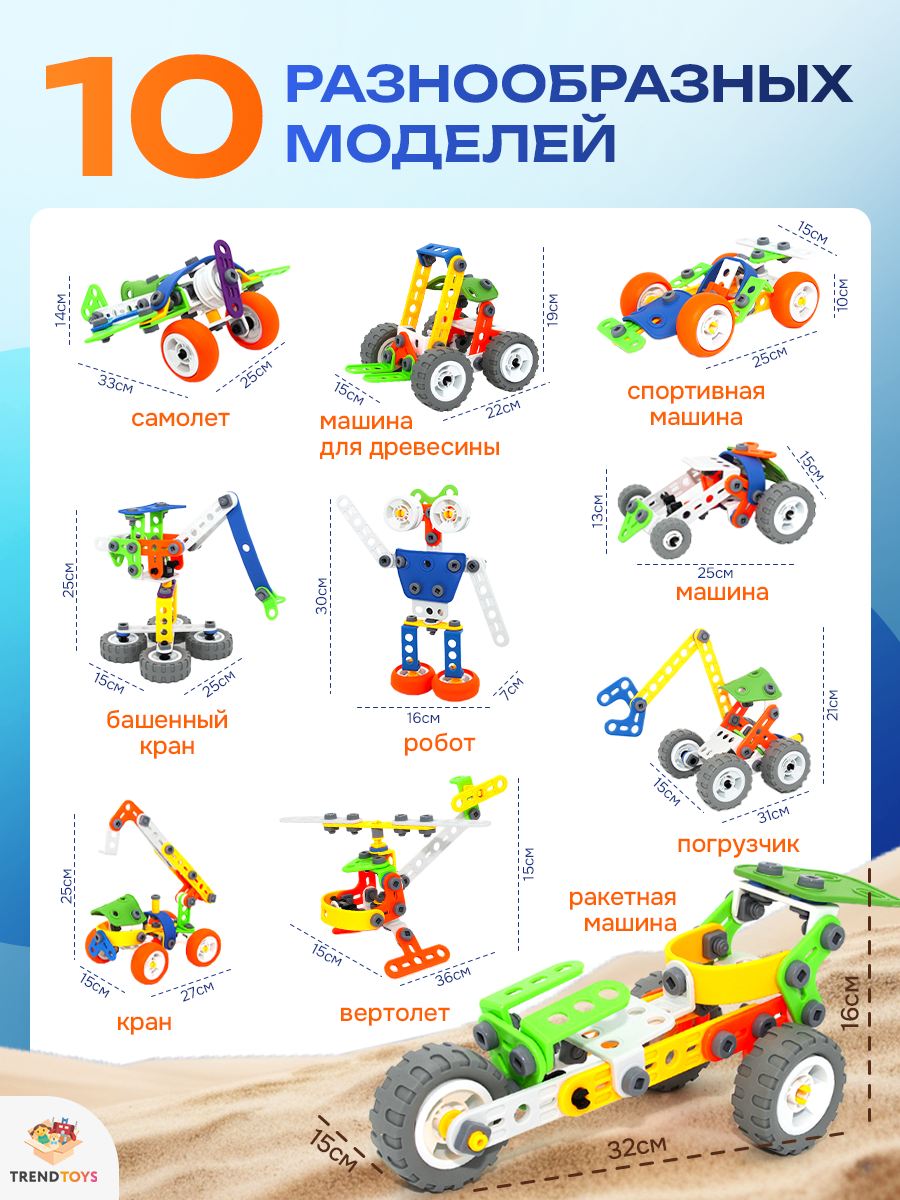 10 РАЗНООБРАЗНЫХ МОДЕЛЕЙ

14см
33см
25см
самолет

19см
15см
22см
машина для древесины

15см
10см
25см
спортивная машина

25см
15см
25см
башенный кран

30см
16см
7см
робот

13см
15см
25см
машина

21см
15см
31см
погрузчик

25см
15см
27см
кран

15см
15см
36см
вертолет

ракетная машина
16см
15см
32см

TRENDTOYS