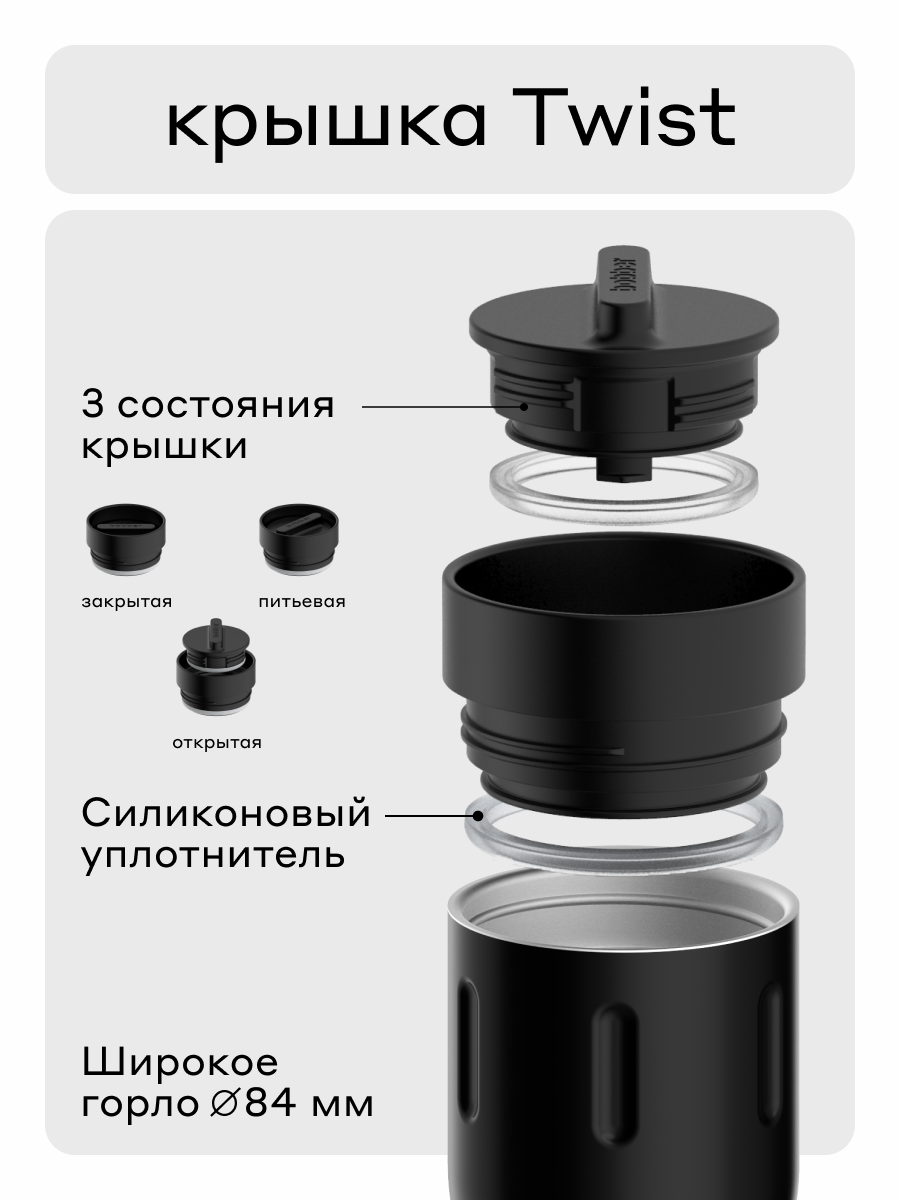 крышка Twist

3 состояния крышки

закрытая

питьевая

открытая

Силиконовый уплотнитель

Широкое горло ∅84 мм