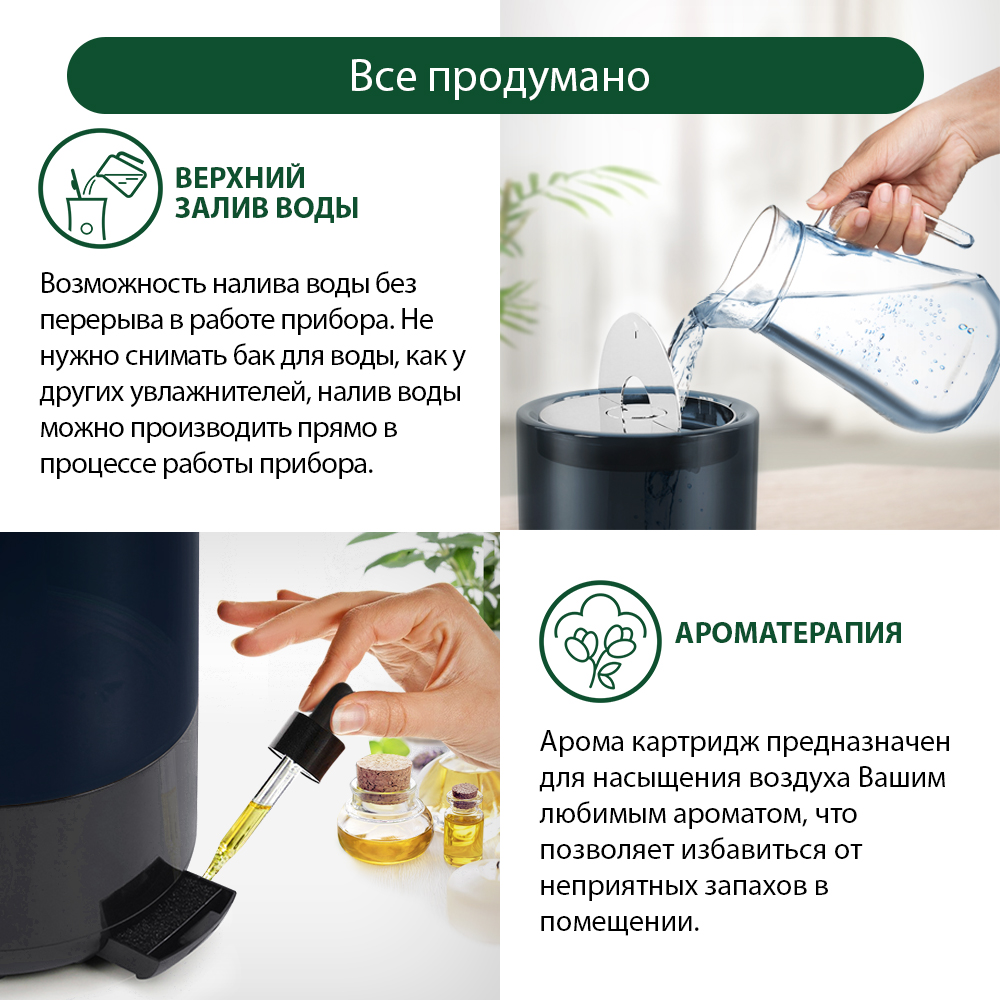 Все продумано

ВЕРХНИЙ ЗАЛИВ ВОДЫ

Возможность налива воды без перерыва в работе прибора. Не нужно снимать бак для воды, как у других увлажнителей, налив воды можно производить прямо в процессе работы прибора.

АРОМАТЕРАПИЯ

Арома картридж предназначен для насыщения воздуха Вашим любимым ароматом, что позволяет избавиться от неприятных запахов в помещении.