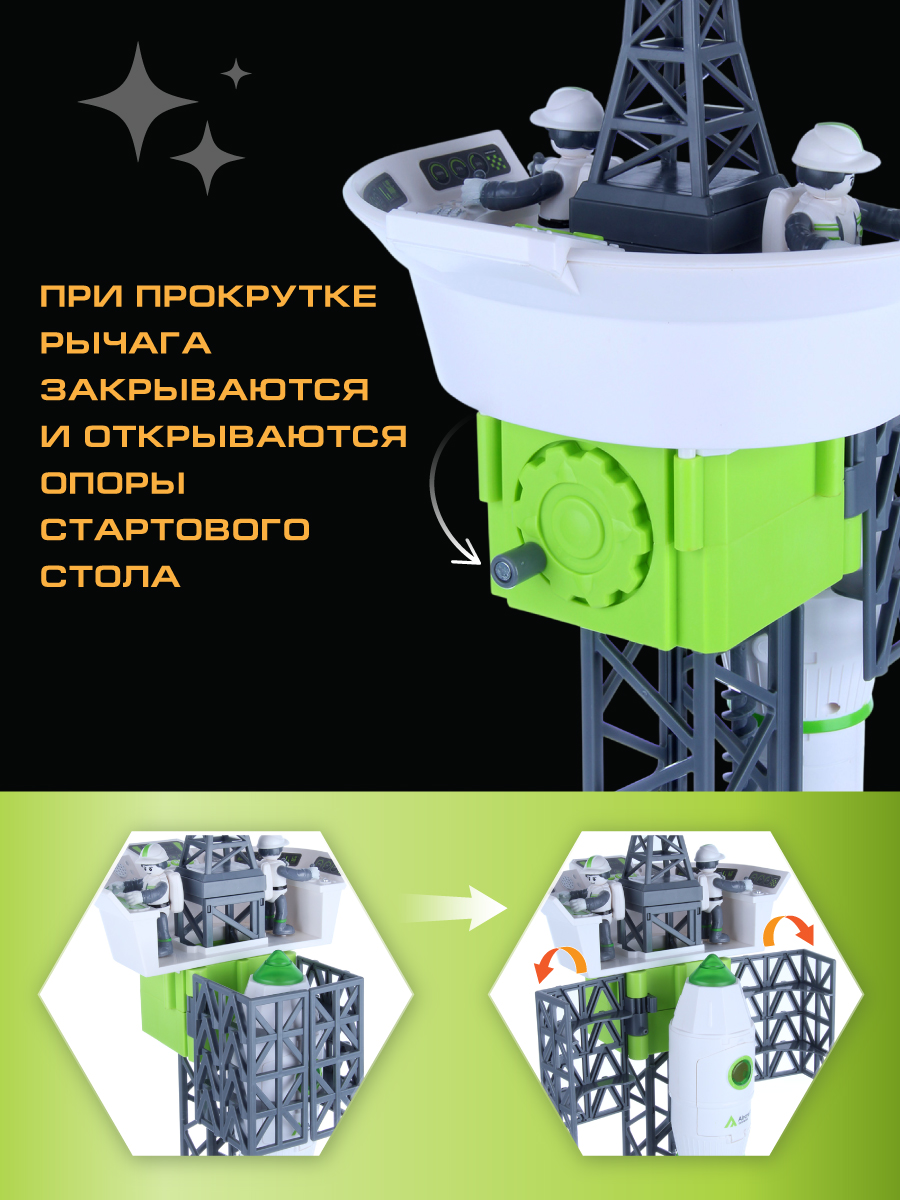 ПРИ ПРОКРУТКЕ РЫЧАГА ЗАКРЫВАЮТСЯ И ОТКРЫВАЮТСЯ ОПОРЫ СТАРТОВОГО СТОЛА