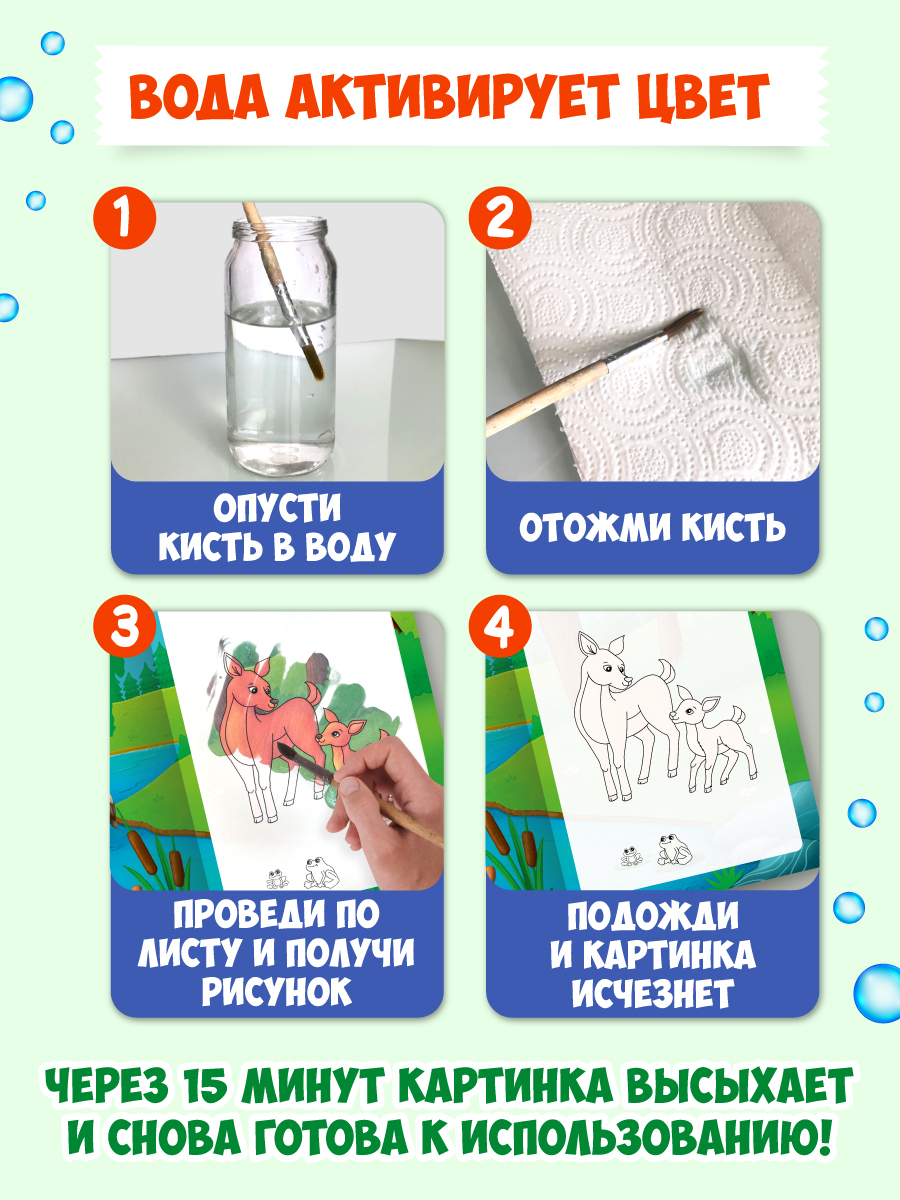 ВОДА АКТИВИРУЕТ ЦВЕТ

1
ОПУСТИ КИСТЬ В ВОДУ

2
ОТОЖМИ КИСТЬ

3
ПРОВЕДИ ПО ЛИСТУ И ПОЛУЧИ РИСУНОК

4
ПОДОЖДИ И КАРТИНКА ИСЧЕЗНЕТ

ЧЕРЕЗ 15 МИНУТ КАРТИНКА ВЫСЫХАЕТ И СНОВА ГОТОВА К ИСПОЛЬЗОВАНИЮ!