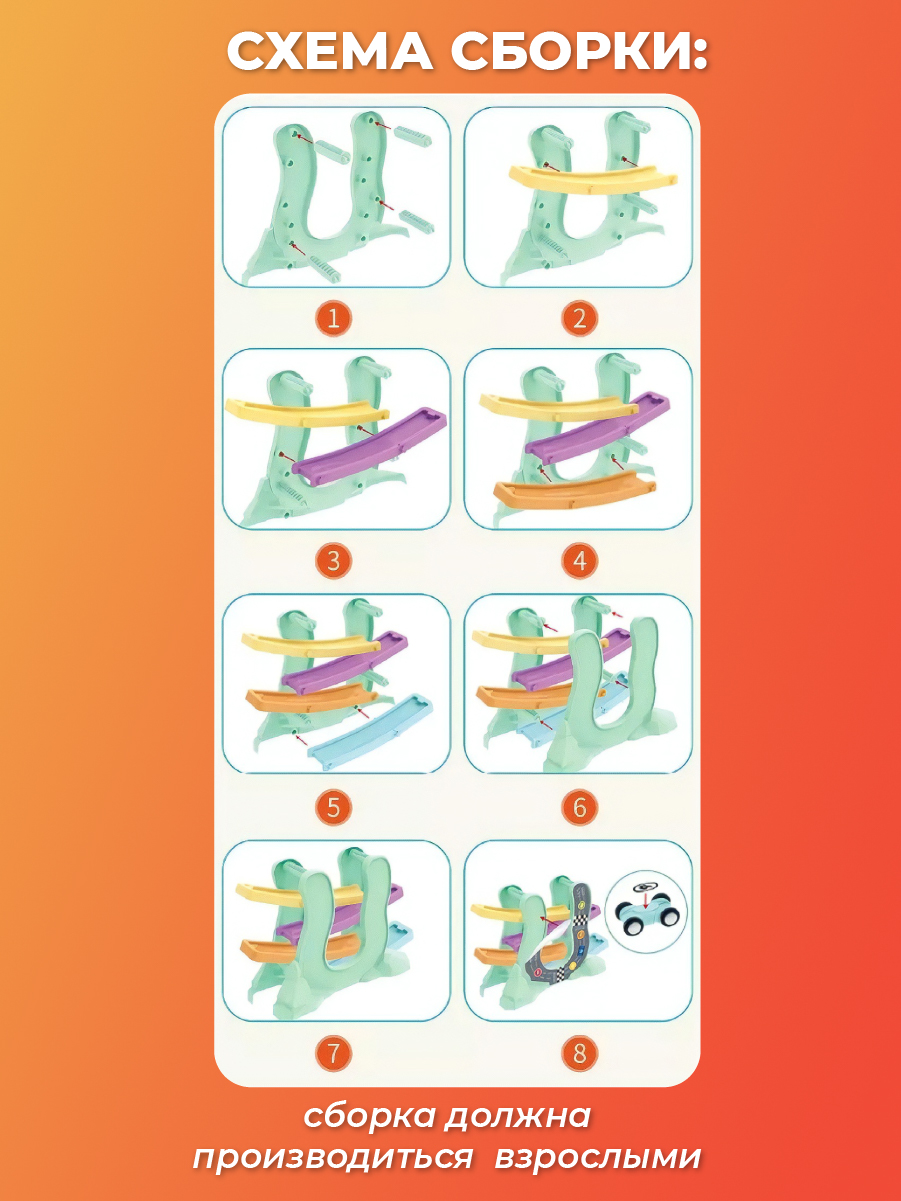 СХЕМА СБОРКИ:

1

2

3

4

5

6

7

8

сборка должна производиться взрослыми