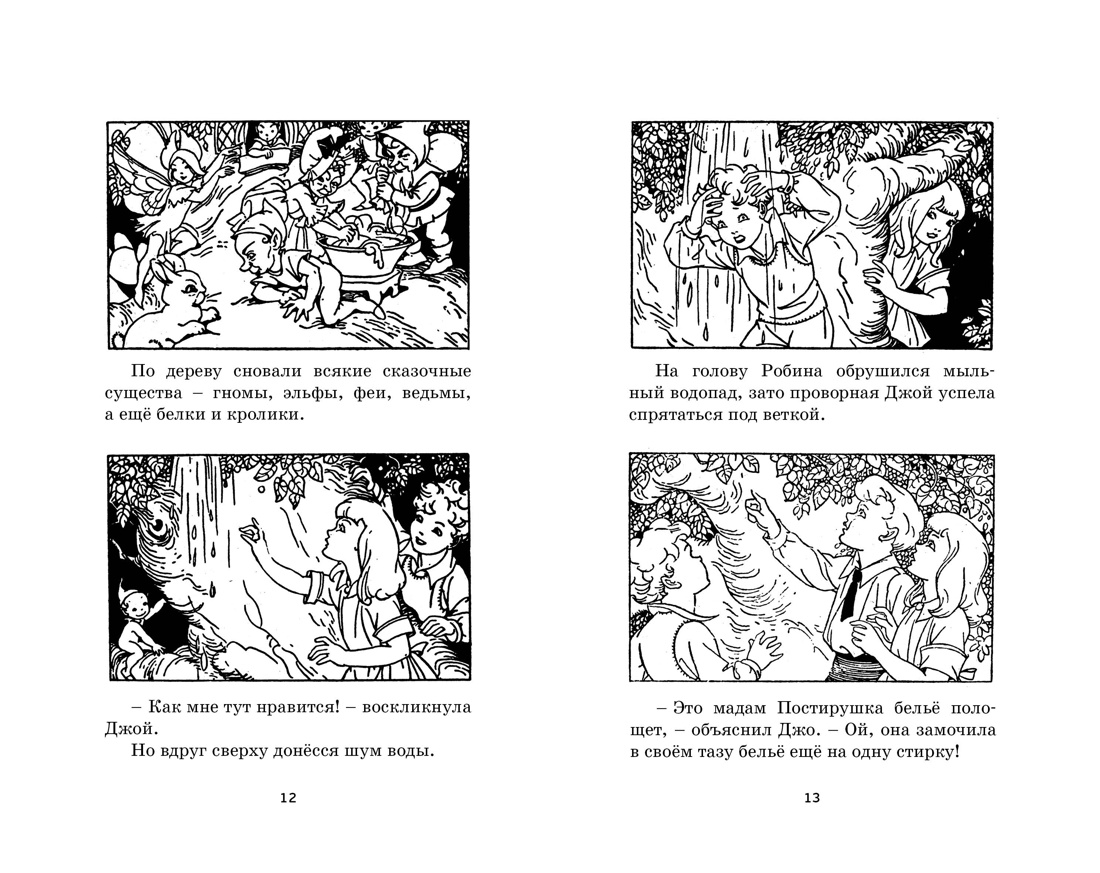 По дереву сновали всякие сказочные существа – гномы, эльфы, феи, ведьмы, а ещё белки и кролики.

– Как мне тут нравится! – воскликнула Джой.

Но вдруг сверху донёсся шум воды.

12

На голову Робина обрушился мыльный водопад, зато проворная Джой успела спрятаться под веткой.

– Это мадам Постирушка бельё полощет, – объяснил Джо. – Ой, она замочила в своём тазу бельё ещё на одну стирку!

13