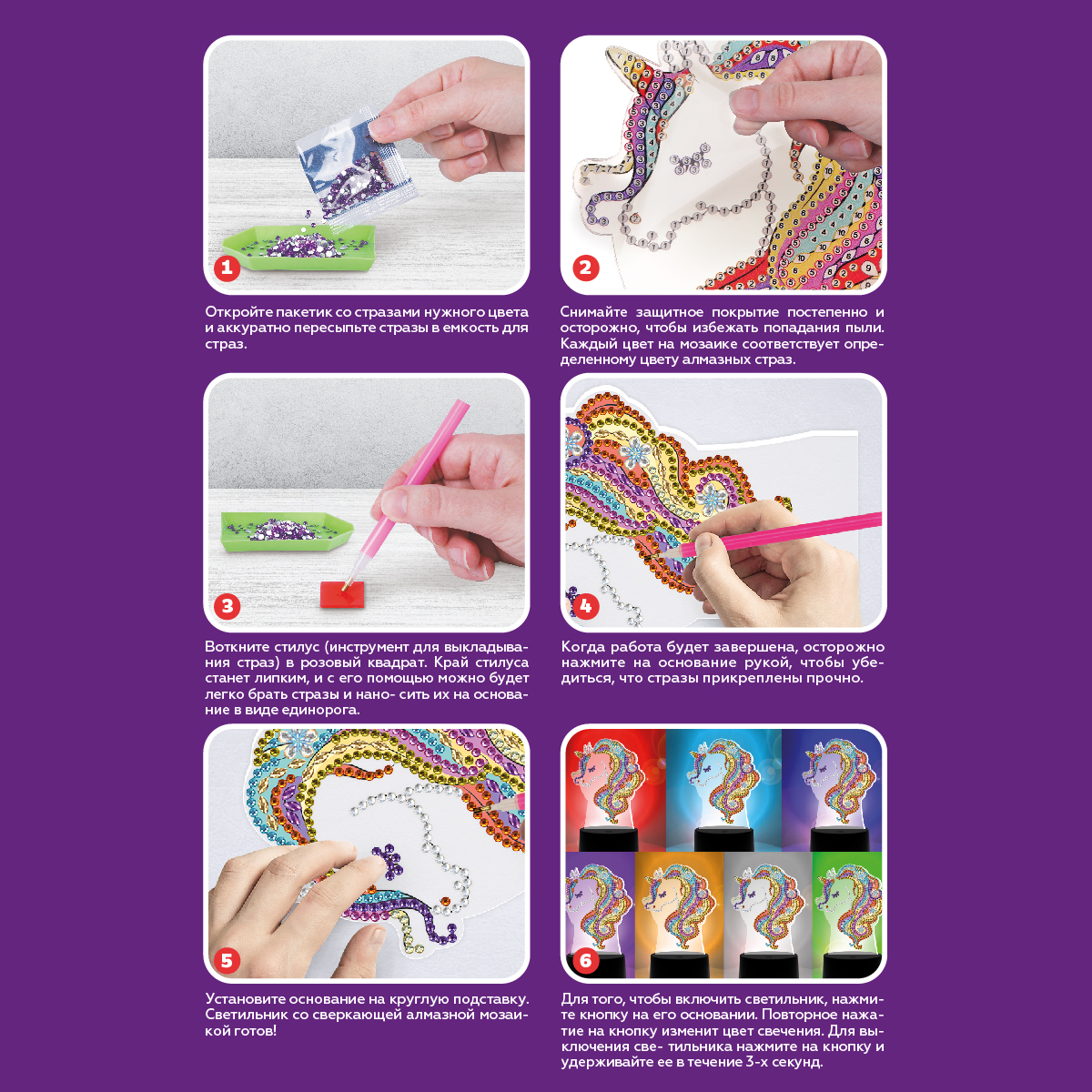 1

Откройте пакетик со стразами нужного цвета и аккуратно пересыпьте стразы в емкость для страз.

2

Снимайте защитное покрытие постепенно и осторожно, чтобы избежать попадания пыли. Каждый цвет на мозаике соответствует определенному цвету алмазных страз.

3

Воткните стилус (инструмент для выкладывания страз) в розовый квадрат. Край стилуса станет липким, и с его помощью можно будет легко брать стразы и нано- сить их на основание в виде единорога.

4

Когда работа будет завершена, осторожно нажмите на основание рукой, чтобы убедиться, что стразы прикреплены прочно.

5

Установите основание на круглую подставку. Светильник со сверкающей алмазной мозаикой готов!

6

Для того, чтобы включить светильник, нажмите кнопку на его основании. Повторное нажатие на кнопку изменит цвет свечения. Для выключения све- тильника нажмите на кнопку и удерживайте ее в течение 3-х секунд.