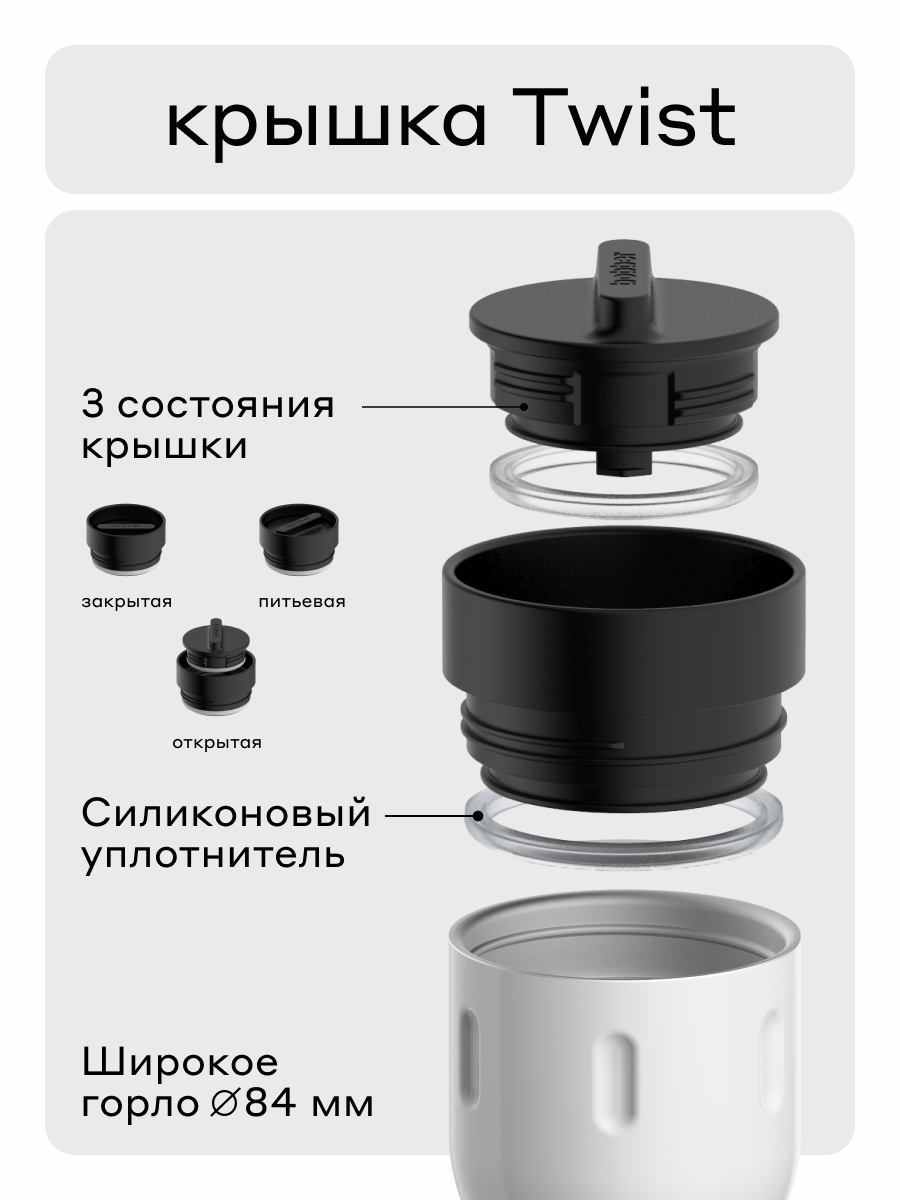 крышка Twist

3 состояния крышки

закрытая

питьевая

открытая

Силиконовый уплотнитель

Широкое горло ∅84 мм