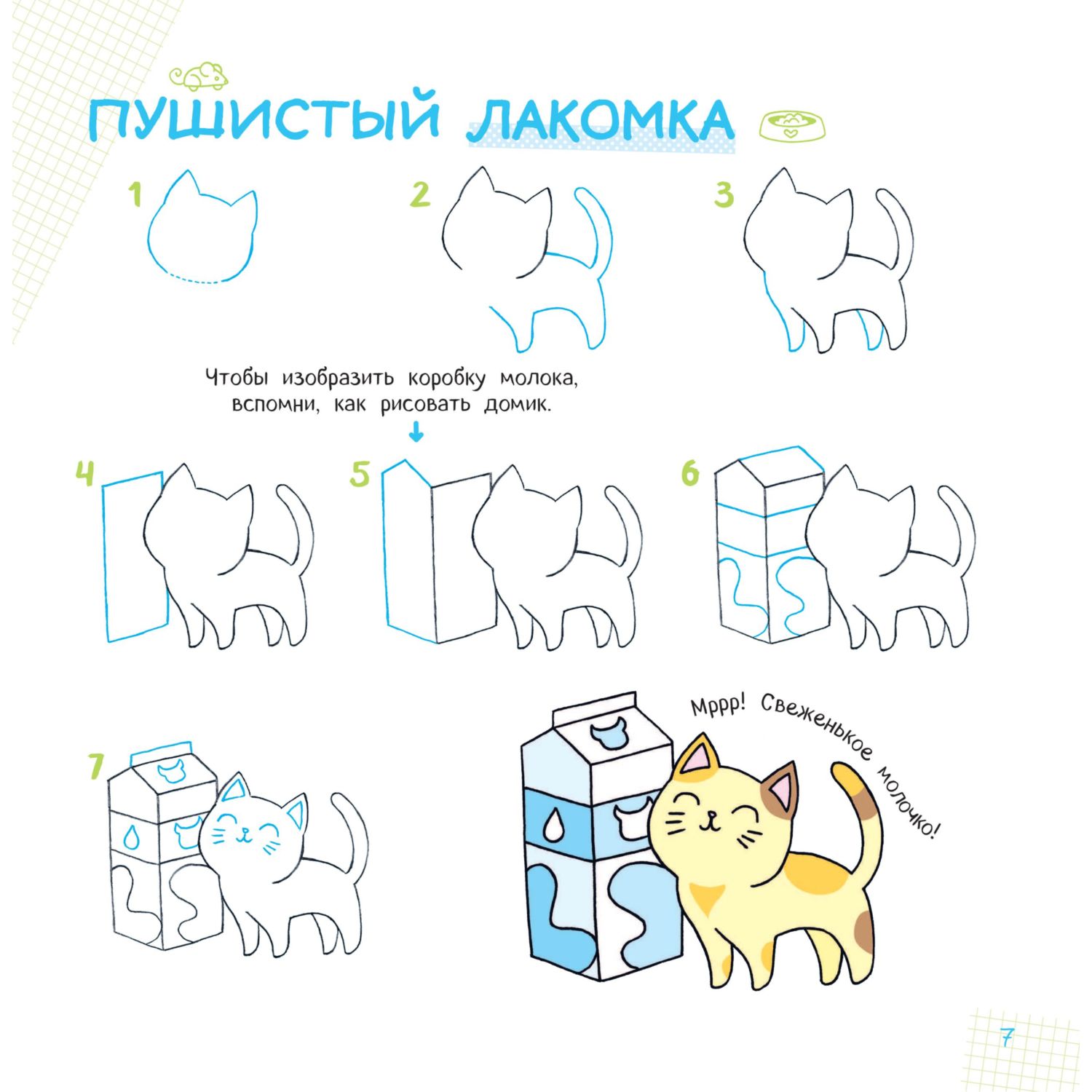 ПУШИСТЫЙ ЛАКОМКА

1

2

3

Чтобы изобразить коробку молока, вспомни, как рисовать домик.

4

5

6

7

Мррр! Свеженькое молочко!

7