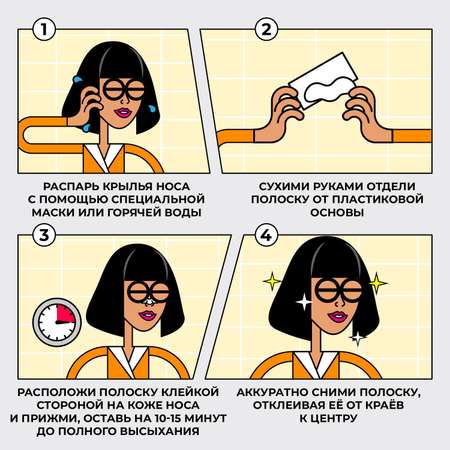 1

РАСПАРЬ КРЫЛЬЯ НОСА С ПОМОЩЬЮ СПЕЦИАЛЬНОЙ МАСКИ ИЛИ ГОРЯЧЕЙ ВОДЫ

2

СУХИМИ РУКАМИ ОТДЕЛИ ПОЛОСКУ ОТ ПЛАСТИКОВОЙ ОСНОВЫ

3

РАСПОЛОЖИ ПОЛОСКУ КЛЕЙКОЙ СТОРОНОЙ НА КОЖЕ НОСА И ПРИЖМИ, ОСТАВЬ НА 10-15 МИНУТ ДО ПОЛНОГО ВЫСЫХАНИЯ

4

АККУРАТНО СНИМИ ПОЛОСКУ, ОТКЛЕИВАЯ ЕЁ ОТ КРАЁВ К ЦЕНТРУ