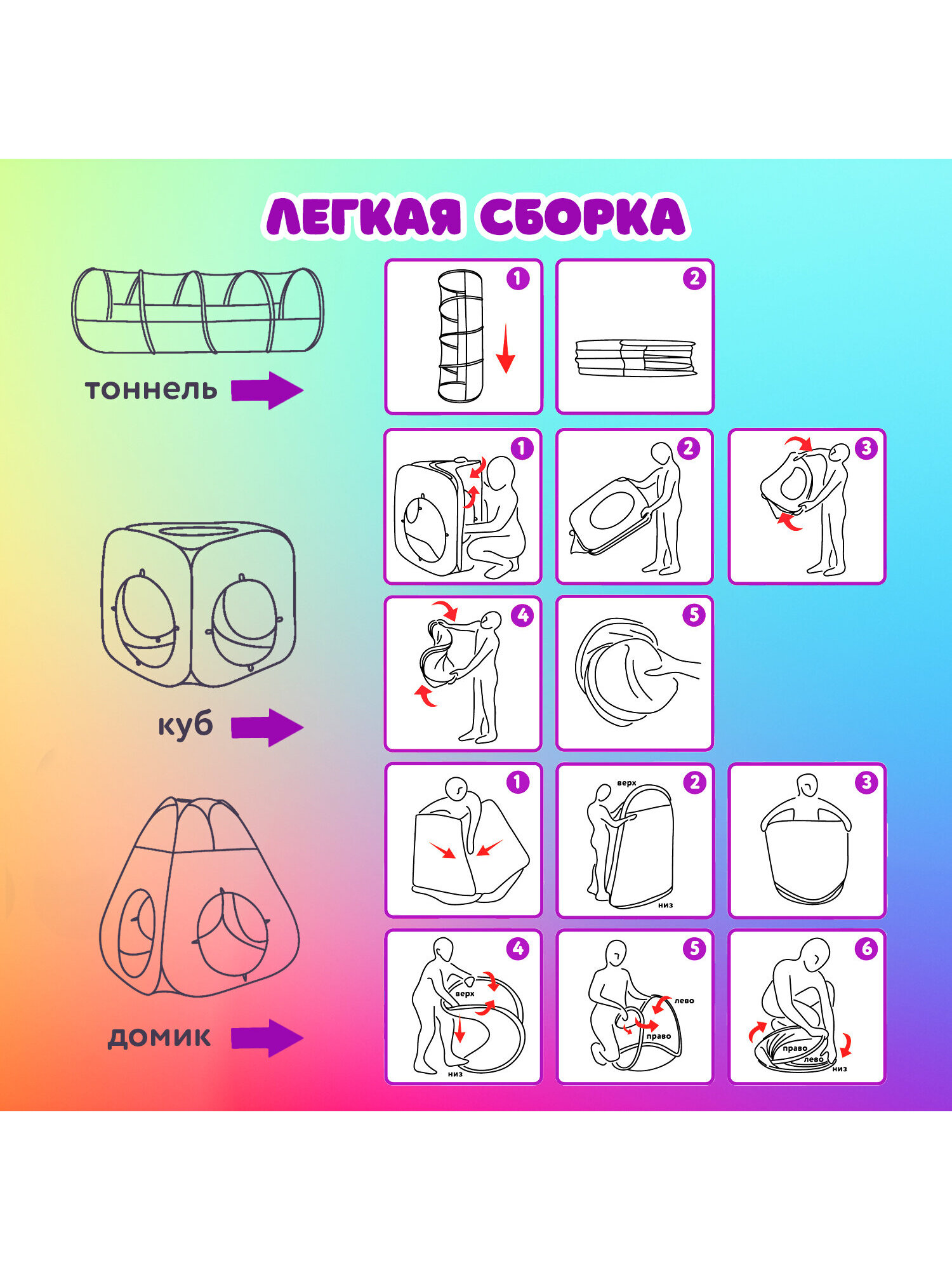 ЛЕГКАЯ СБОРКА

тоннель

1

2

куб

1

2

3

4

5

домик

1

2
верх
низ

3

4
верх
низ

5
лево
право

6
право
лево
низ