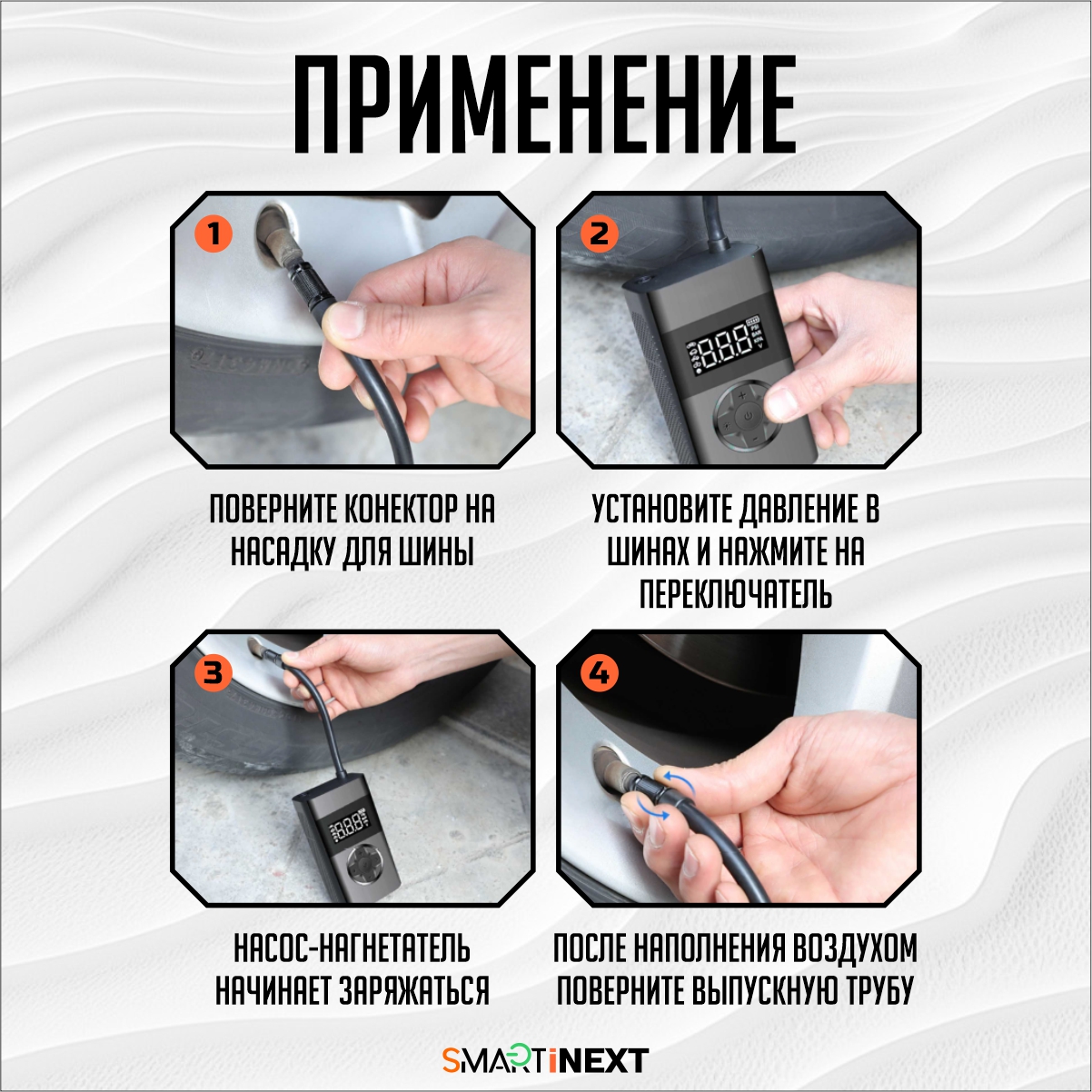 ПРИМЕНЕНИЕ

1

ПОВЕРНИТЕ КОНЕКТОР НА НАСАДКУ ДЛЯ ШИНЫ

2

8.8.8

УСТАНОВИТЕ ДАВЛЕНИЕ В ШИНАХ И НАЖМИТЕ НА ПЕРЕКЛЮЧАТЕЛЬ

3

НАСОС-НАГНЕТАТЕЛЬ НАЧИНАЕТ ЗАРЯЖАТЬСЯ

4

ПОСЛЕ НАПОЛНЕНИЯ ВОЗДУХОМ ПОВЕРНИТЕ ВЫПУСКНУЮ ТРУБУ

SMARTiNEXT