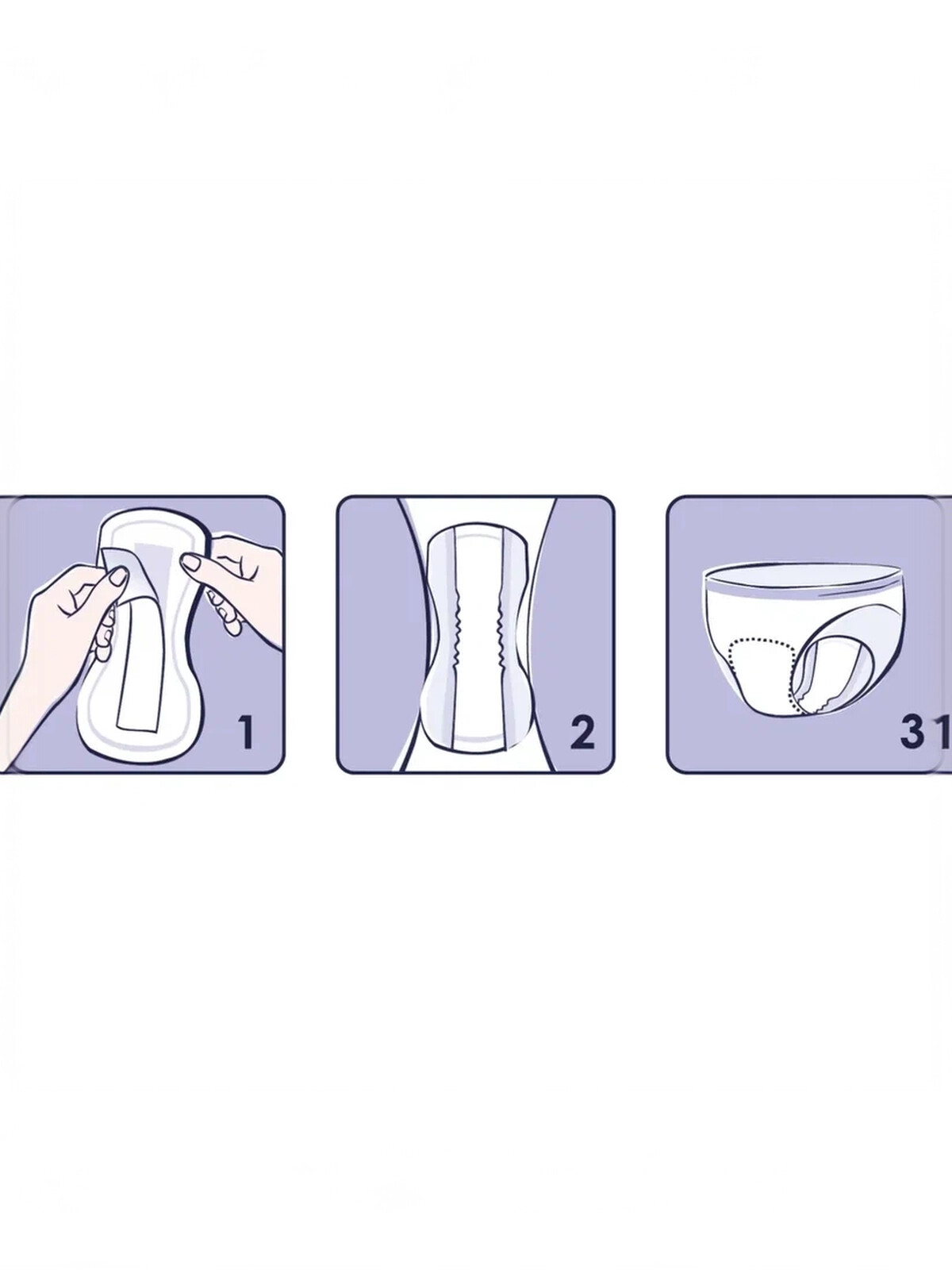 1

2

3

1