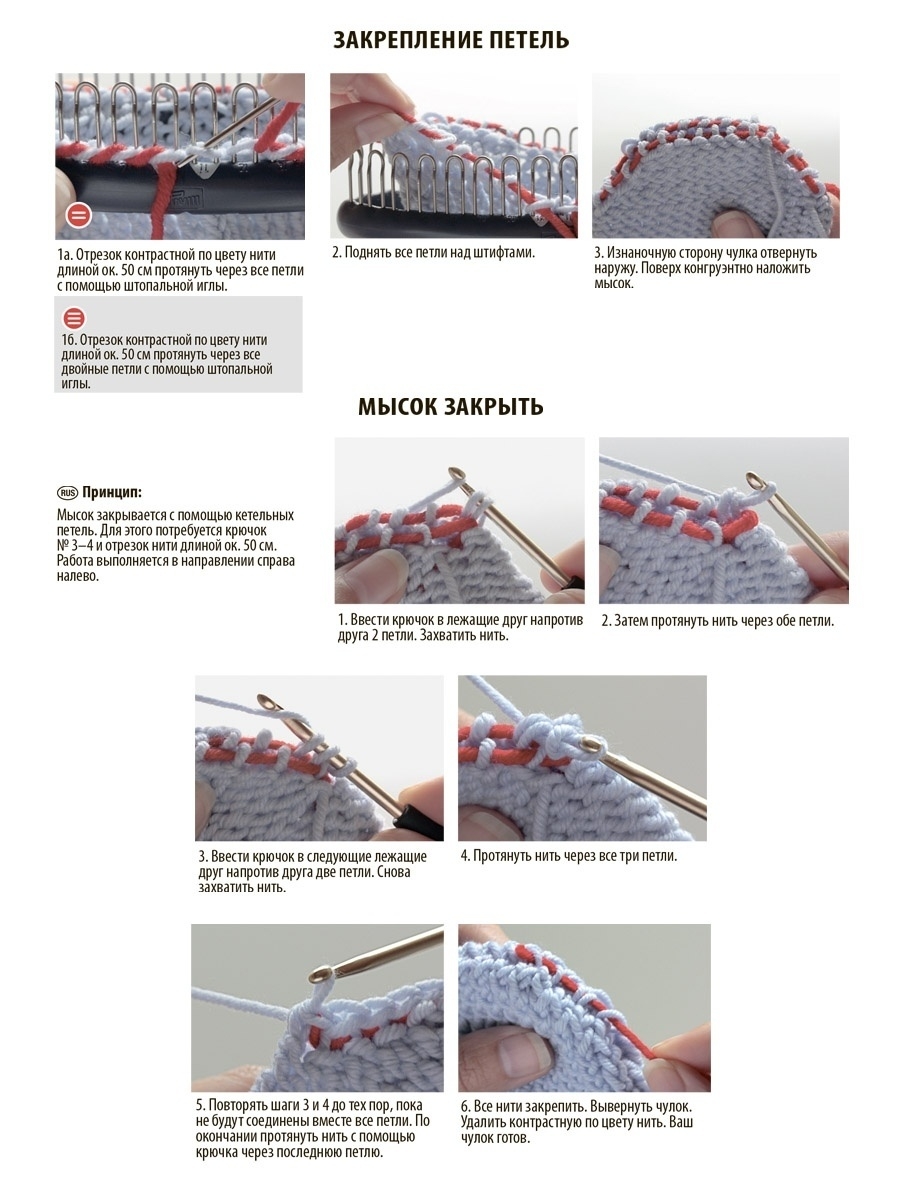 ЗАКРЕПЛЕНИЕ ПЕТЕЛЬ

1а. Отрезок контрастной по цвету нити длиной ок. 50 см протянуть через все петли с помощью штопальной иглы.

1б. Отрезок контрастной по цвету нити длиной ок. 50 см протянуть через все двойные петли с помощью штопальной иглы.

2. Поднять все петли над штифтами.

3. Изнаночную сторону чулка отвернуть наружу. Поверх конгруэнтно наложить мысок.

МЫСОК ЗАКРЫТЬ

RUS Принцип:

Мысок закрывается с помощью кетельных петель. Для этого потребуется крючок № 3–4 и отрезок нити длиной ок. 50 см. Работа выполняется в направлении справа налево.

1. Ввести крючок в лежащие друг напротив друга 2 петли. Захватить нить.

2. Затем протянуть нить через обе петли.

3. Ввести крючок в следующие лежащие друг напротив друга две петли. Снова захватить нить.

4. Протянуть нить через все три петли.

5. Повторять шаги 3 и 4 до тех пор, пока не будут соединены вместе все петли. По окончании протянуть нить с помощью крючка через последнюю петлю.

6. Все нити закрепить. Вывернуть чулок. Удалить контрастную по цвету нить. Ваш чулок готов.