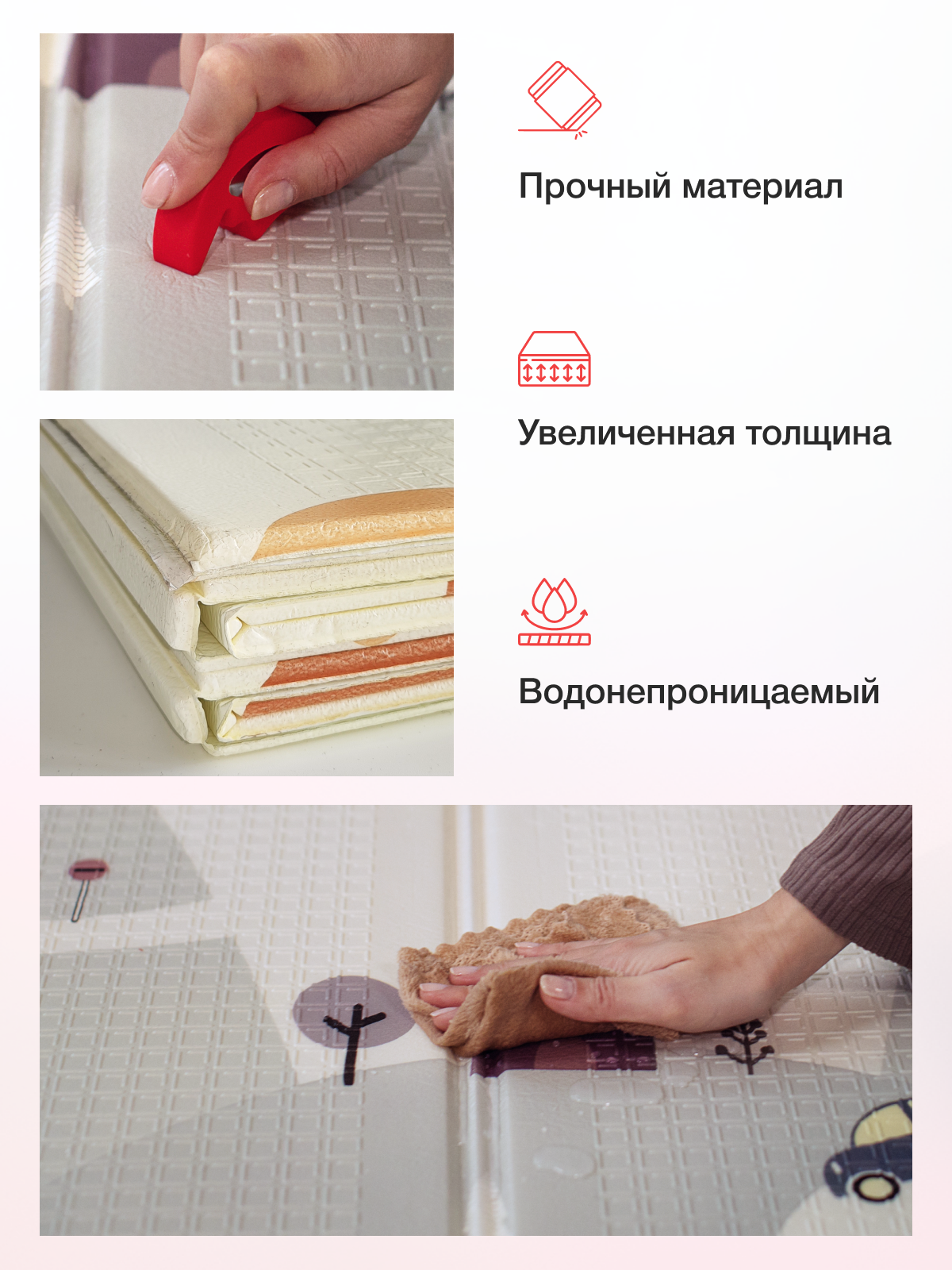 Прочный материал

Увеличенная толщина

Водонепроницаемый