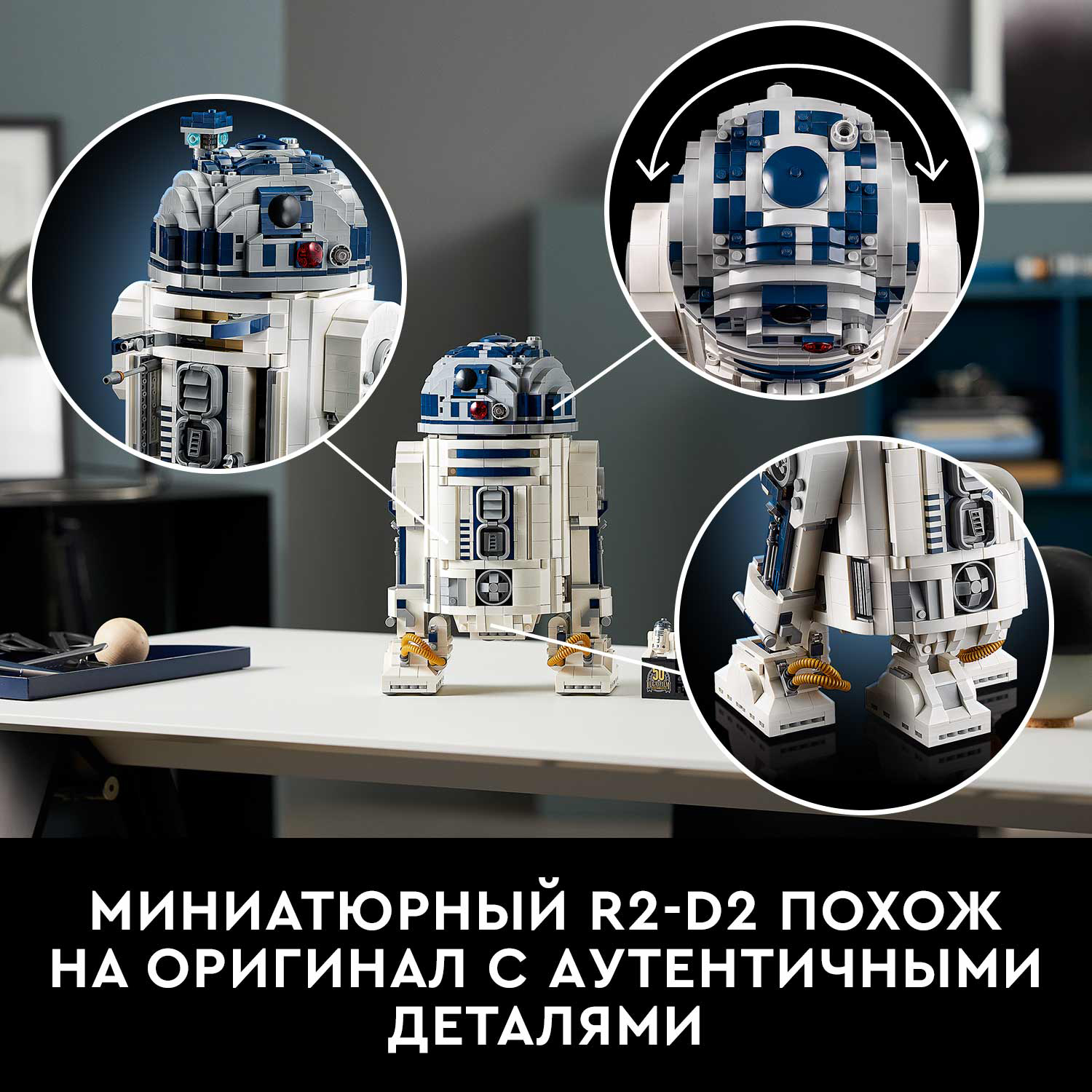 МИНИАТЮРНЫЙ R2-D2 ПОХОЖ НА ОРИГИНАЛ С АУТЕНТИЧНЫМИ ДЕТАЛЯМИ