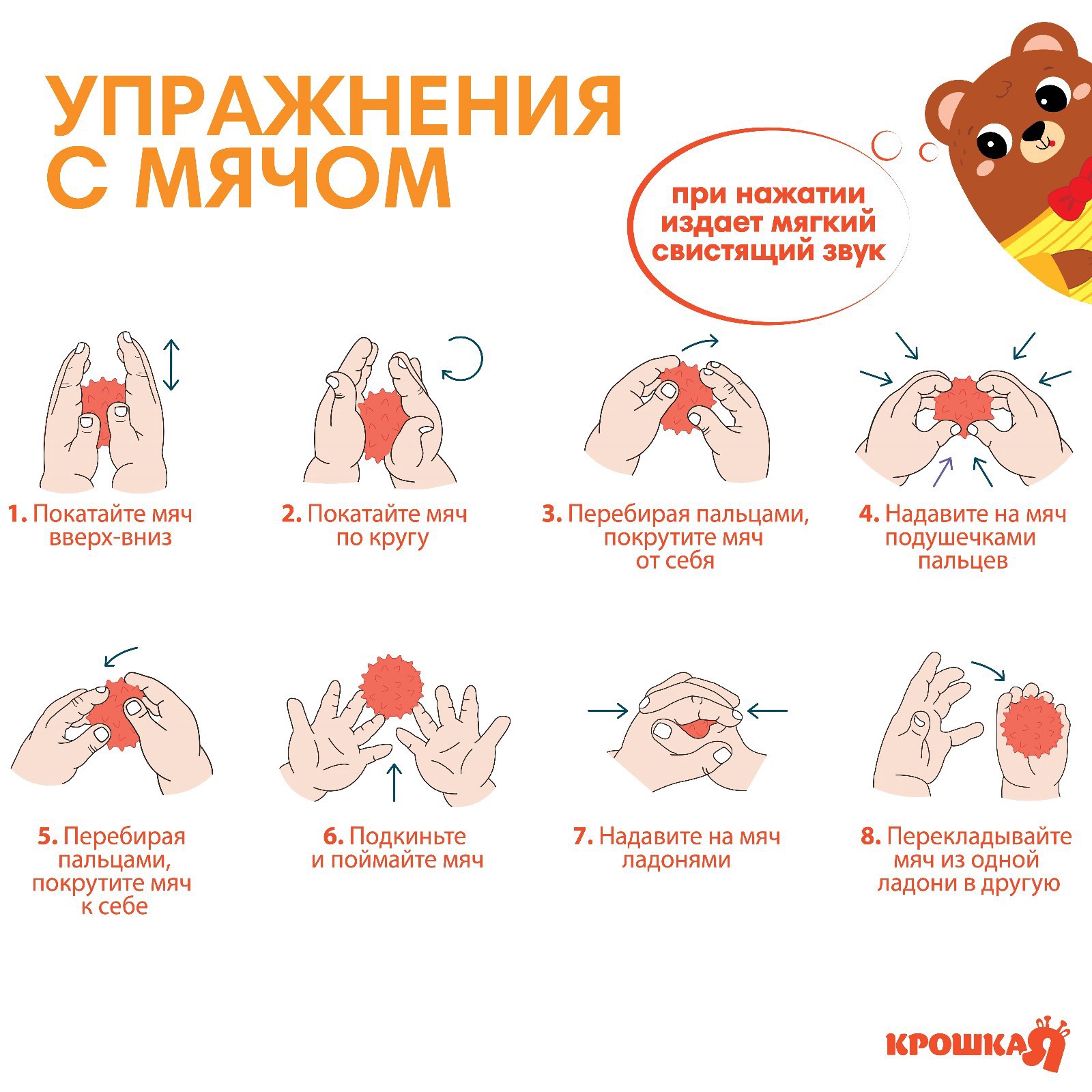 УПРАЖНЕНИЯ С МЯЧОМ

при нажатии издает мягкий свистящий звук

1. Покатайте мяч вверх-вниз

2. Покатайте мяч по кругу

3. Перебирая пальцами, покрутите мяч от себя

4. Надавите на мяч подушечками пальцев

5. Перебирая пальцами, покрутите мяч к себе

6. Подкиньте и поймайте мяч

7. Надавите на мяч ладонями

8. Перекладывайте мяч из одной ладони в другую

КРОШКА Я