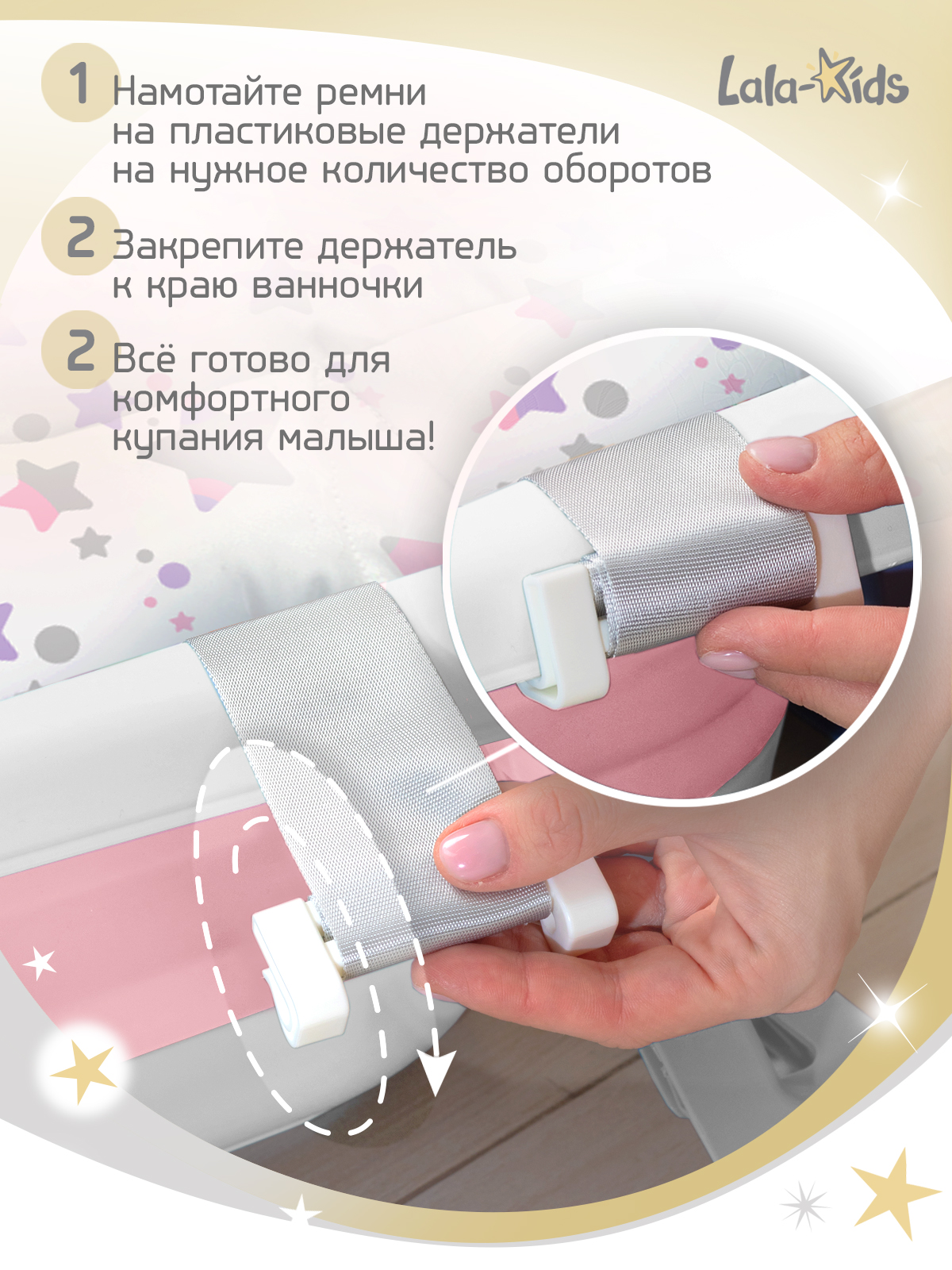 Lala-Kids

1 Намотайте ремни на пластиковые держатели на нужное количество оборотов

2 Закрепите держатель к краю ванночки

2 Всё готово для комфортного купания малыша!