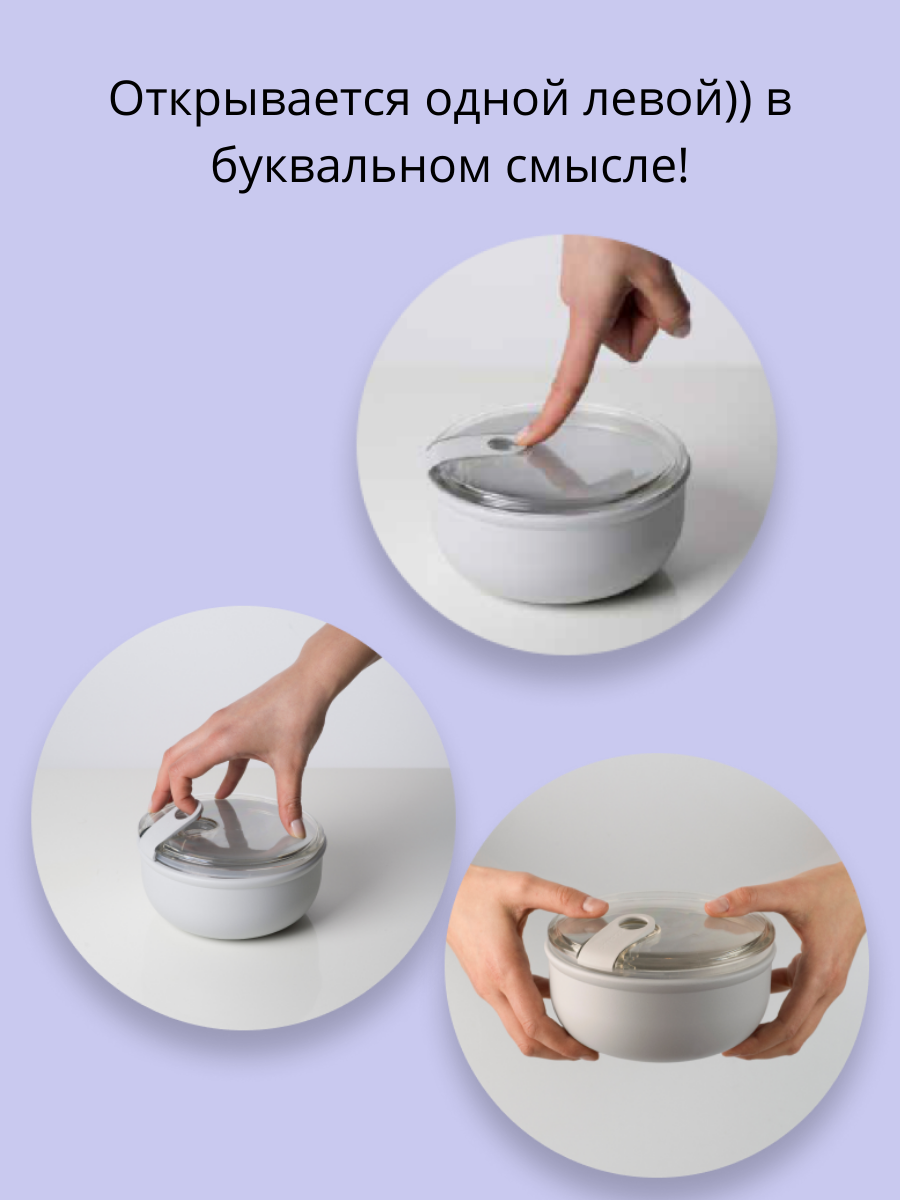 Открывается одной левой)) в буквальном смысле!