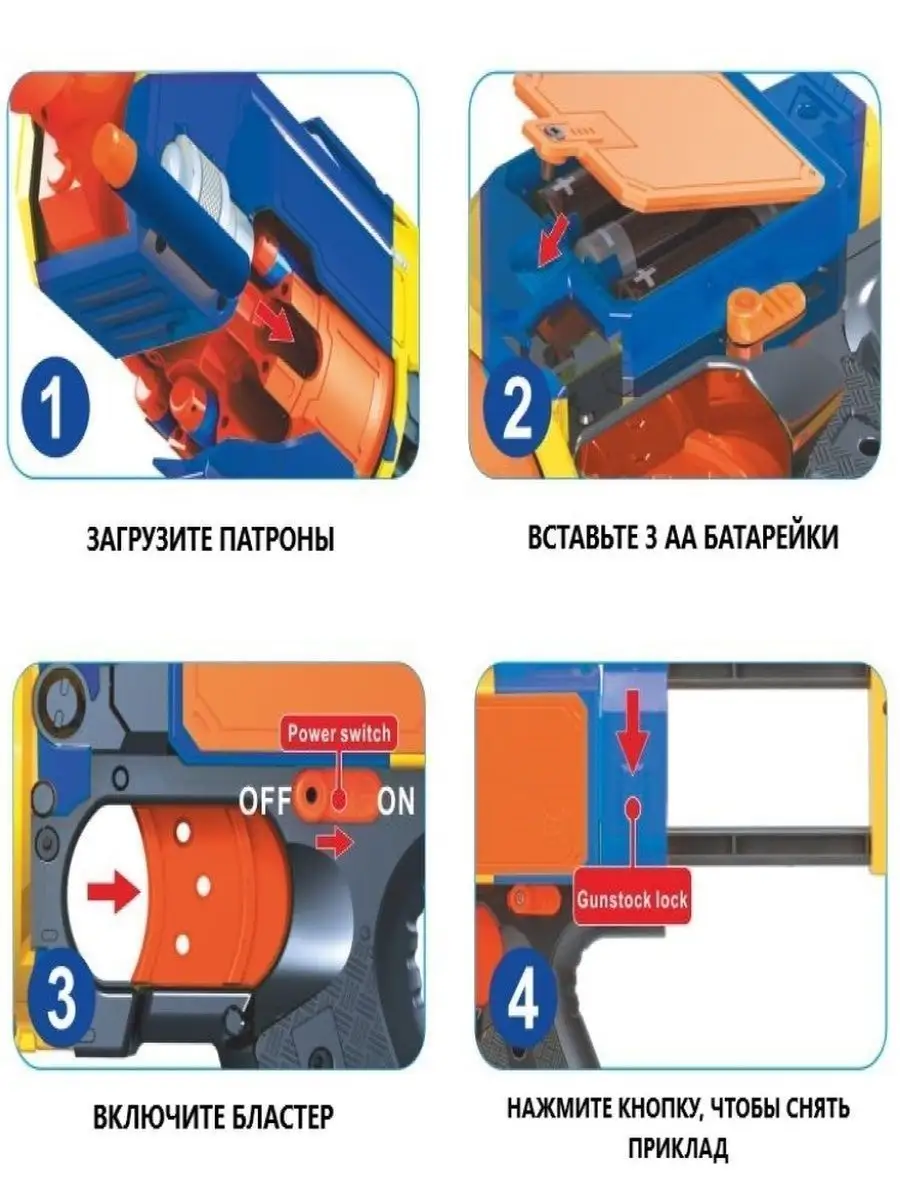 1

ЗАГРУЗИТЕ ПАТРОНЫ

2

ВСТАВЬТЕ 3 АА БАТАРЕЙКИ

Power switch

OFF ON

3

ВКЛЮЧИТЕ БЛАСТЕР

Gunstock lock

4

НАЖМИТЕ КНОПКУ, ЧТОБЫ СНЯТЬ ПРИКЛАД