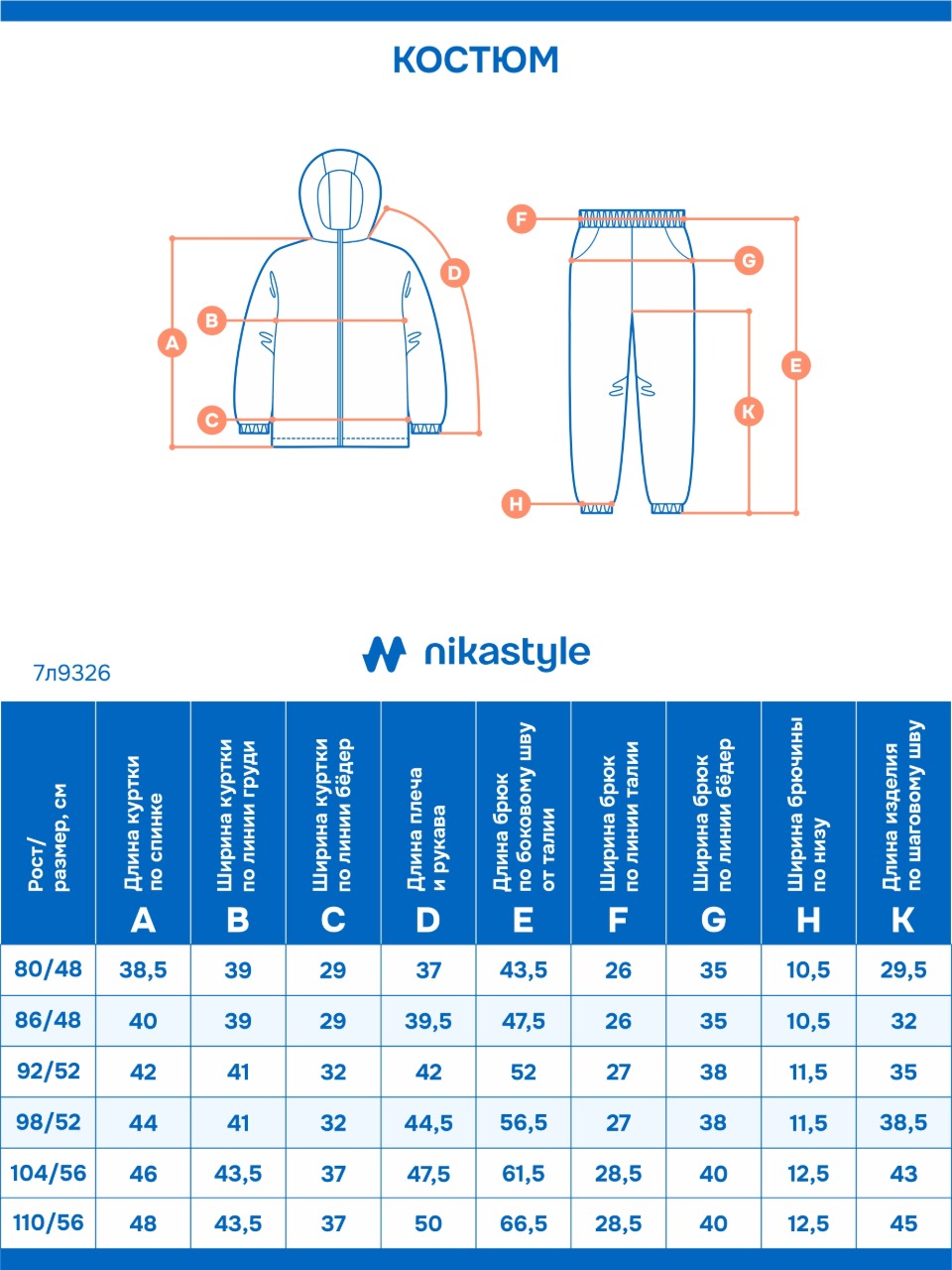 КОСТЮМ

A
B
C
D

F
G
E
K
H

nikastyle

7л9326

| Рост/ размер, см | Длина куртки по спинке A | Ширина куртки по линии груди B | Ширина куртки по линии бёдер C | Длина плеча и рукава D | Длина брюк по боковому шву от талии E | Ширина брюк по линии талии F | Ширина брюк по линии бёдер G | Ширина брючины по низу H | Длина изделия по шаговому шву K |
|---|---|---|---|---|---|---|---|---|---|
| 80/48 | 38,5 | 39 | 29 | 37 | 43,5 | 26 | 35 | 10,5 | 29,5 |
| 86/48 | 40 | 39 | 29 | 39,5 | 47,5 | 26 | 35 | 10,5 | 32 |
| 92/52 | 42 | 41 | 32 | 42 | 52 | 27 | 38 | 11,5 | 35 |
| 98/52 | 44 | 41 | 32 | 44,5 | 56,5 | 27 | 38 | 11,5 | 38,5 |
| 104/56 | 46 | 43,5 | 37 | 47,5 | 61,5 | 28,5 | 40 | 12,5 | 43 |
| 110/56 | 48 | 43,5 | 37 | 50 | 66,5 | 28,5 | 40 | 12,5 | 45 |