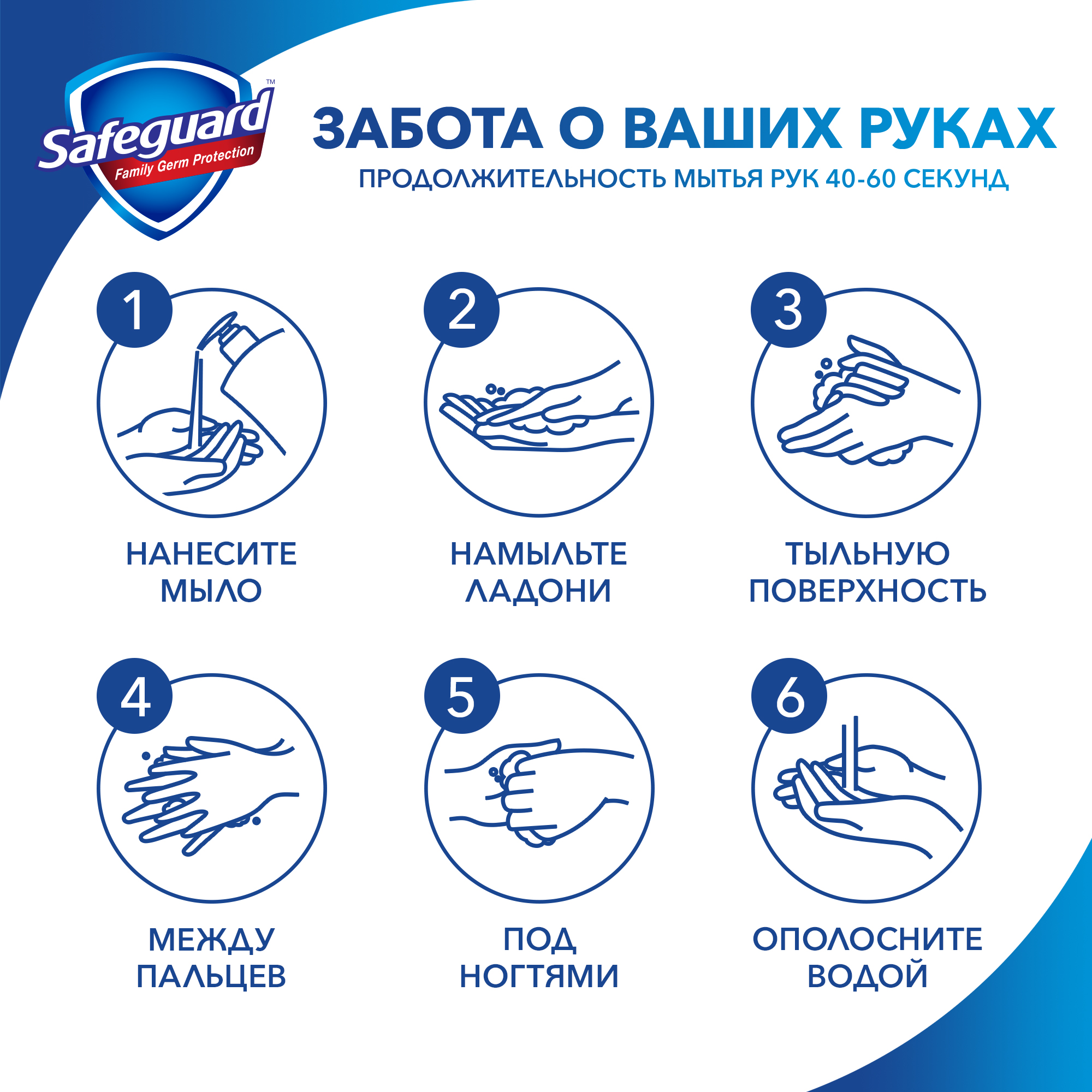 Safeguard™
Family Germ Protection

ЗАБОТА О ВАШИХ РУКАХ
ПРОДОЛЖИТЕЛЬНОСТЬ МЫТЬЯ РУК 40-60 СЕКУНД

1
НАНЕСИТЕ МЫЛО

2
НАМЫЛЬТЕ ЛАДОНИ

3
ТЫЛЬНУЮ ПОВЕРХНОСТЬ

4
МЕЖДУ ПАЛЬЦЕВ

5
ПОД НОГТЯМИ

6
ОПОЛОСНИТЕ ВОДОЙ