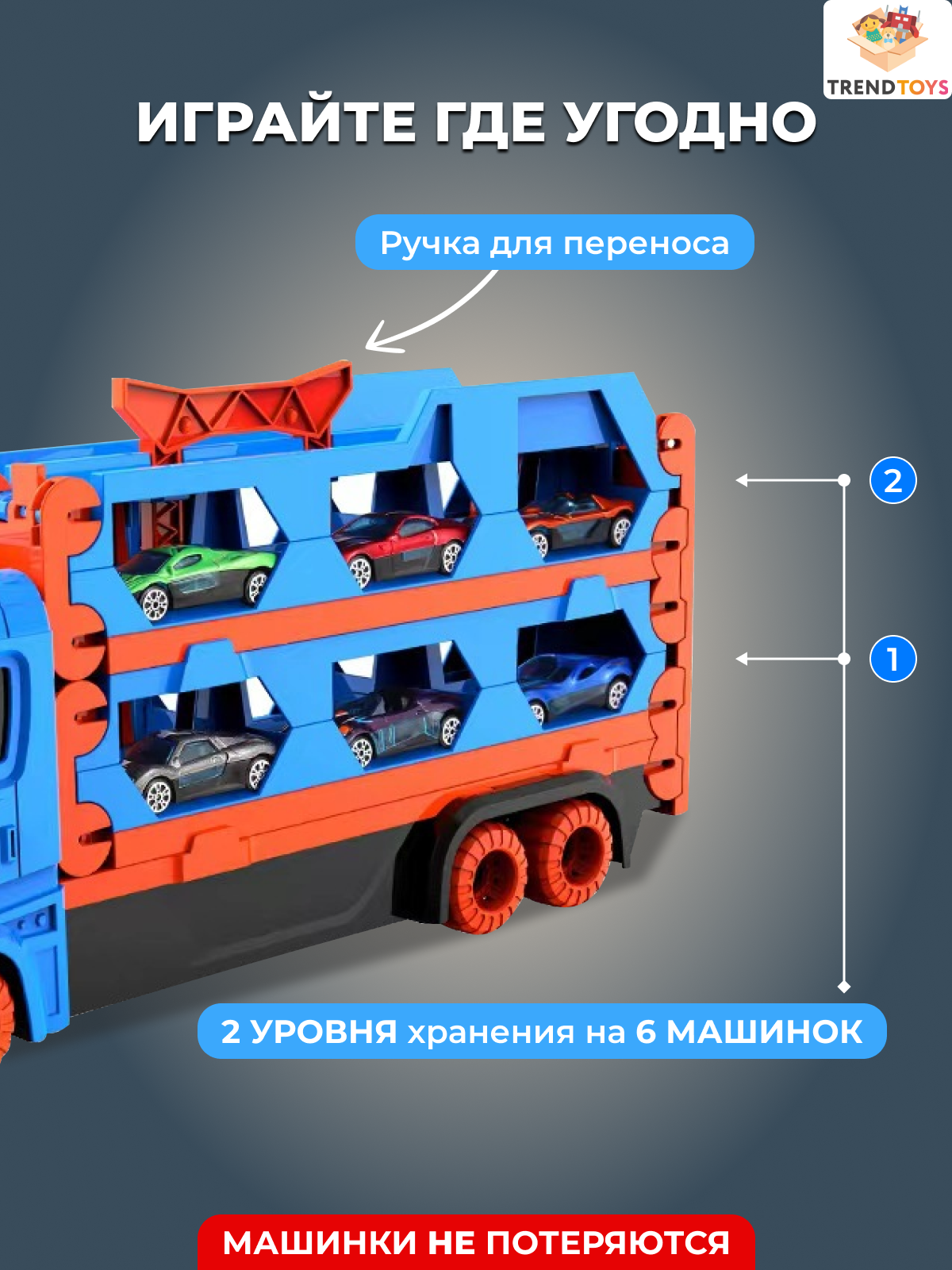 TRENDTOYS

ИГРАЙТЕ ГДЕ УГОДНО

Ручка для переноса

2

1

2 УРОВНЯ хранения на 6 МАШИНОК

МАШИНКИ НЕ ПОТЕРЯЮТСЯ