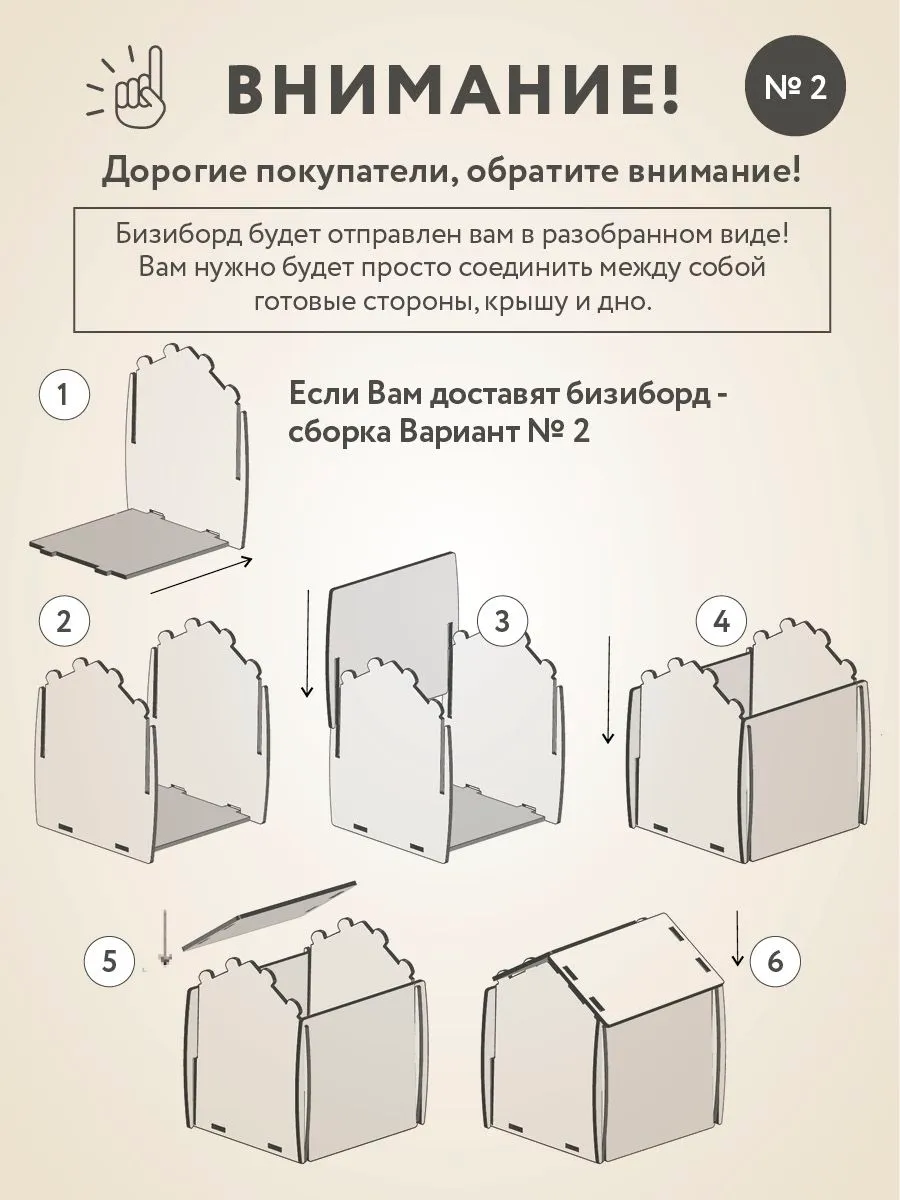 ВНИМАНИЕ!

№ 2

Дорогие покупатели, обратите внимание!

Бизиборд будет отправлен вам в разобранном виде! Вам нужно будет просто соединить между собой готовые стороны, крышу и дно.

1

Если Вам доставят бизиборд - сборка Вариант № 2

2

3

4

5

6