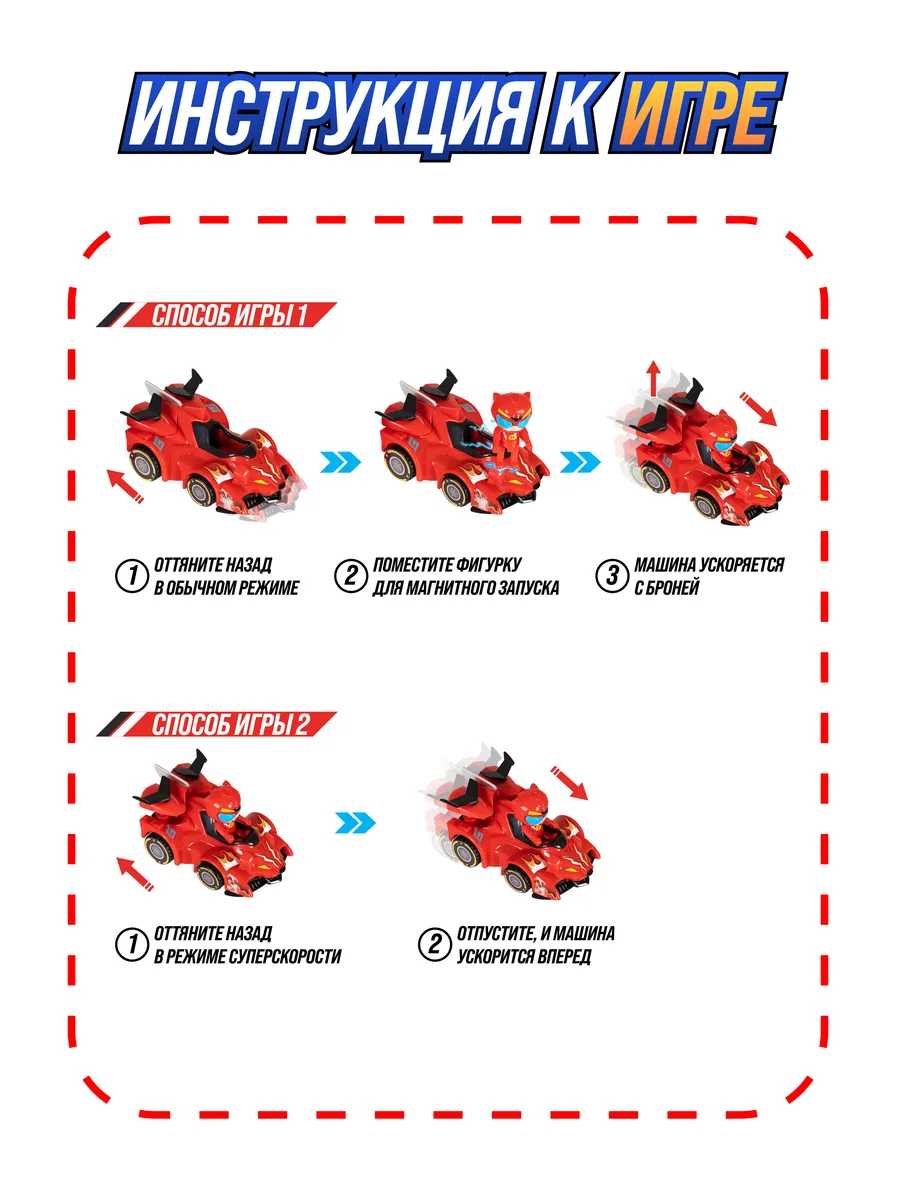 ИНСТРУКЦИЯ К ИГРЕ

СПОСОБ ИГРЫ 1

1 ОТТЯНИТЕ НАЗАД В ОБЫЧНОМ РЕЖИМЕ

2 ПОМЕСТИТЕ ФИГУРКУ ДЛЯ МАГНИТНОГО ЗАПУСКА

3 МАШИНА УСКОРЯЕТСЯ С БРОНЕЙ

СПОСОБ ИГРЫ 2

1 ОТТЯНИТЕ НАЗАД В РЕЖИМЕ СУПЕРСКОРОСТИ

2 ОТПУСТИТЕ, И МАШИНА УСКОРИТСЯ ВПЕРЕД