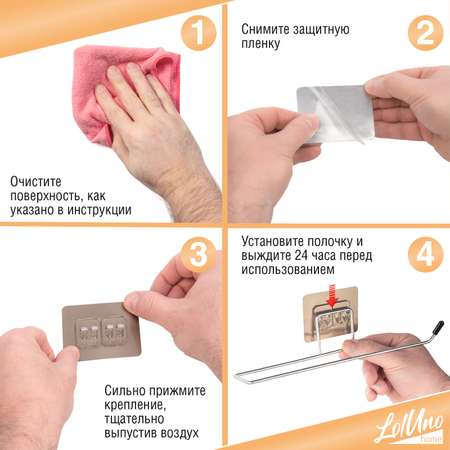 1

Очистите поверхность, как указано в инструкции

Снимите защитную пленку

2

3

Сильно прижмите крепление, тщательно выпустив воздух

Установите полочку и выждите 24 часа перед использованием

4

LolUno home