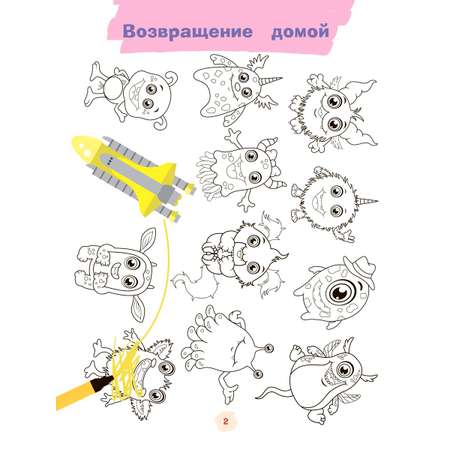 Возвращение домой

2