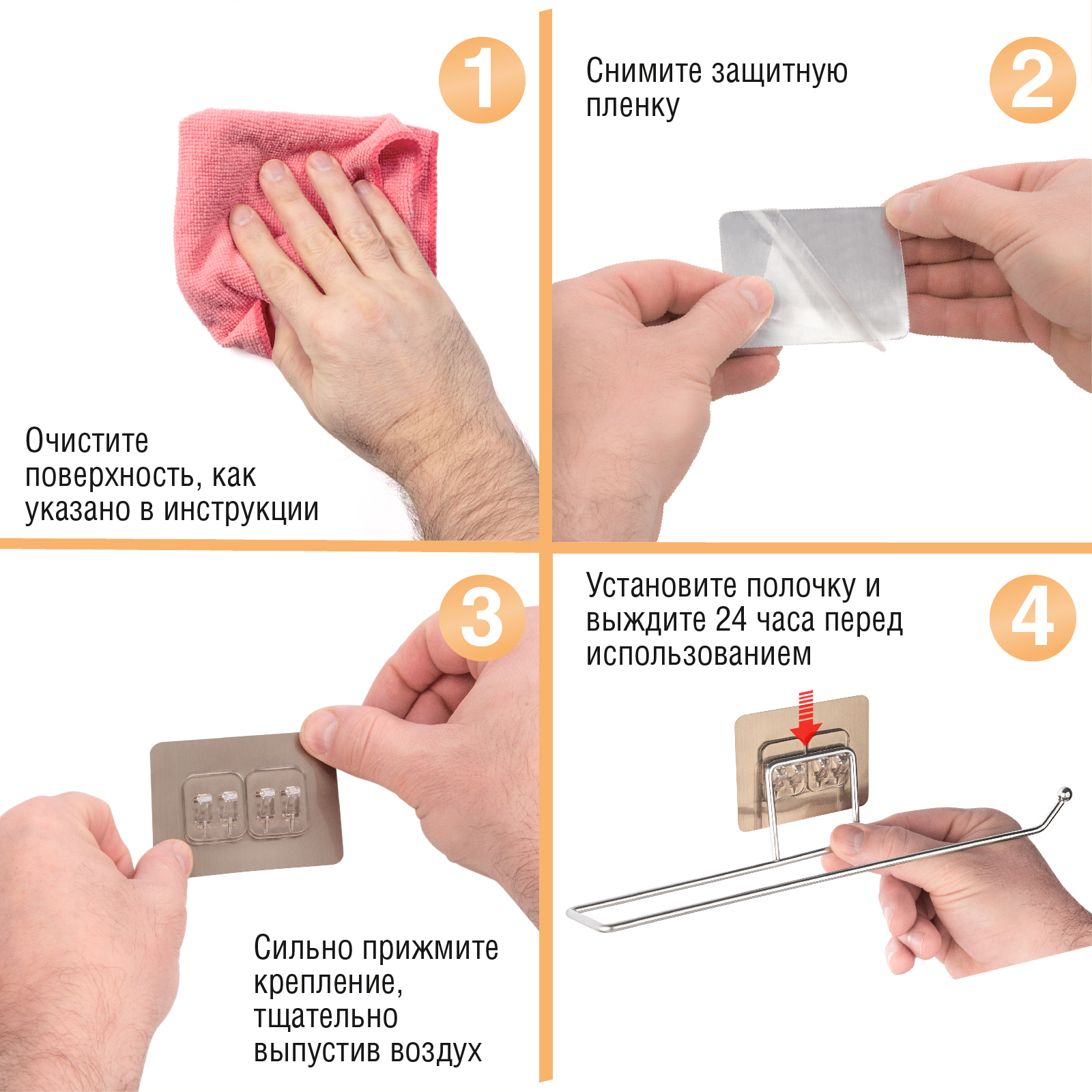 1

Очистите поверхность, как указано в инструкции

Снимите защитную пленку

2

3

Сильно прижмите крепление, тщательно выпустив воздух

Установите полочку и выждите 24 часа перед использованием

4