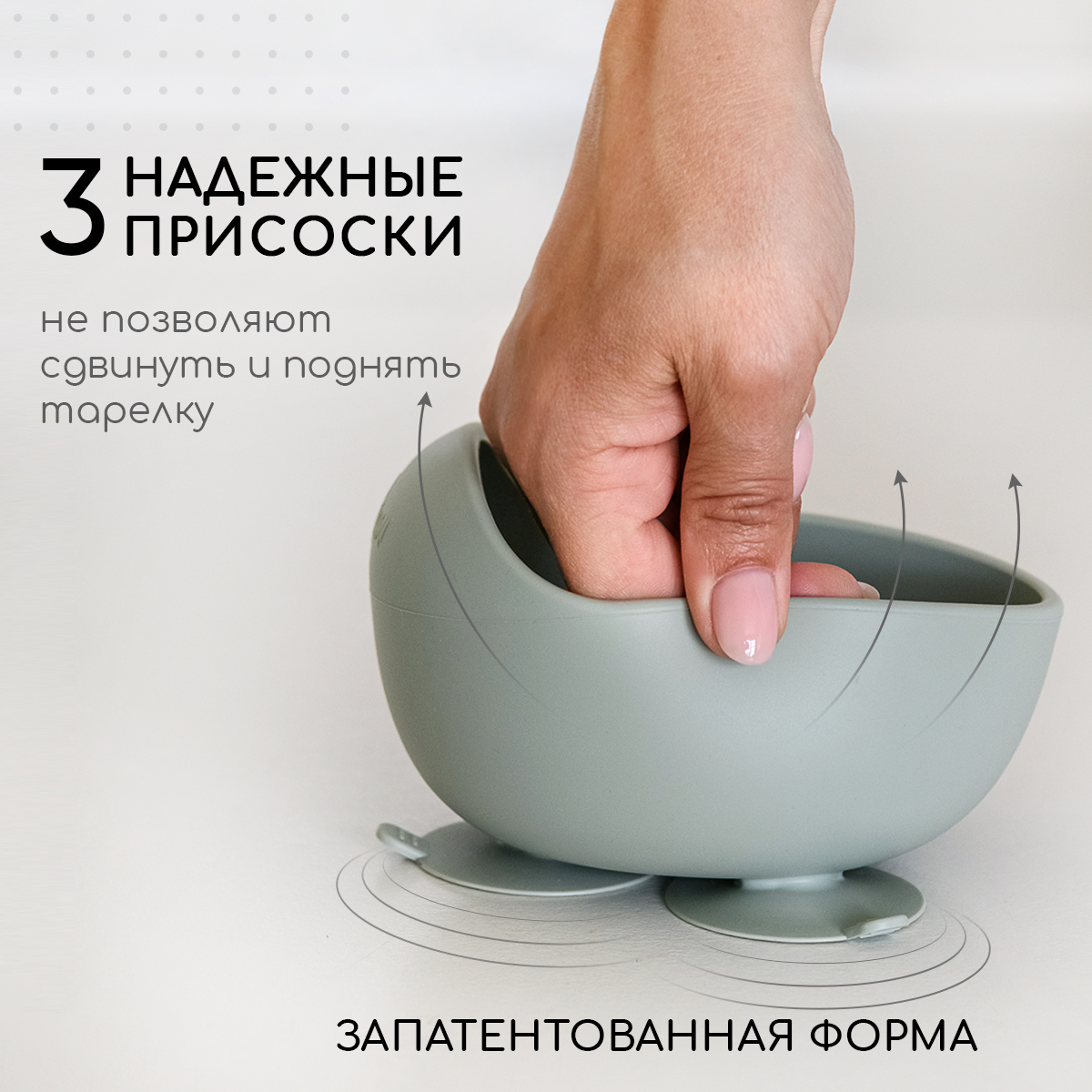 3 НАДЕЖНЫЕ ПРИСОСКИ

не позволяют сдвинуть и поднять тарелку

ЗАПАТЕНТОВАННАЯ ФОРМА