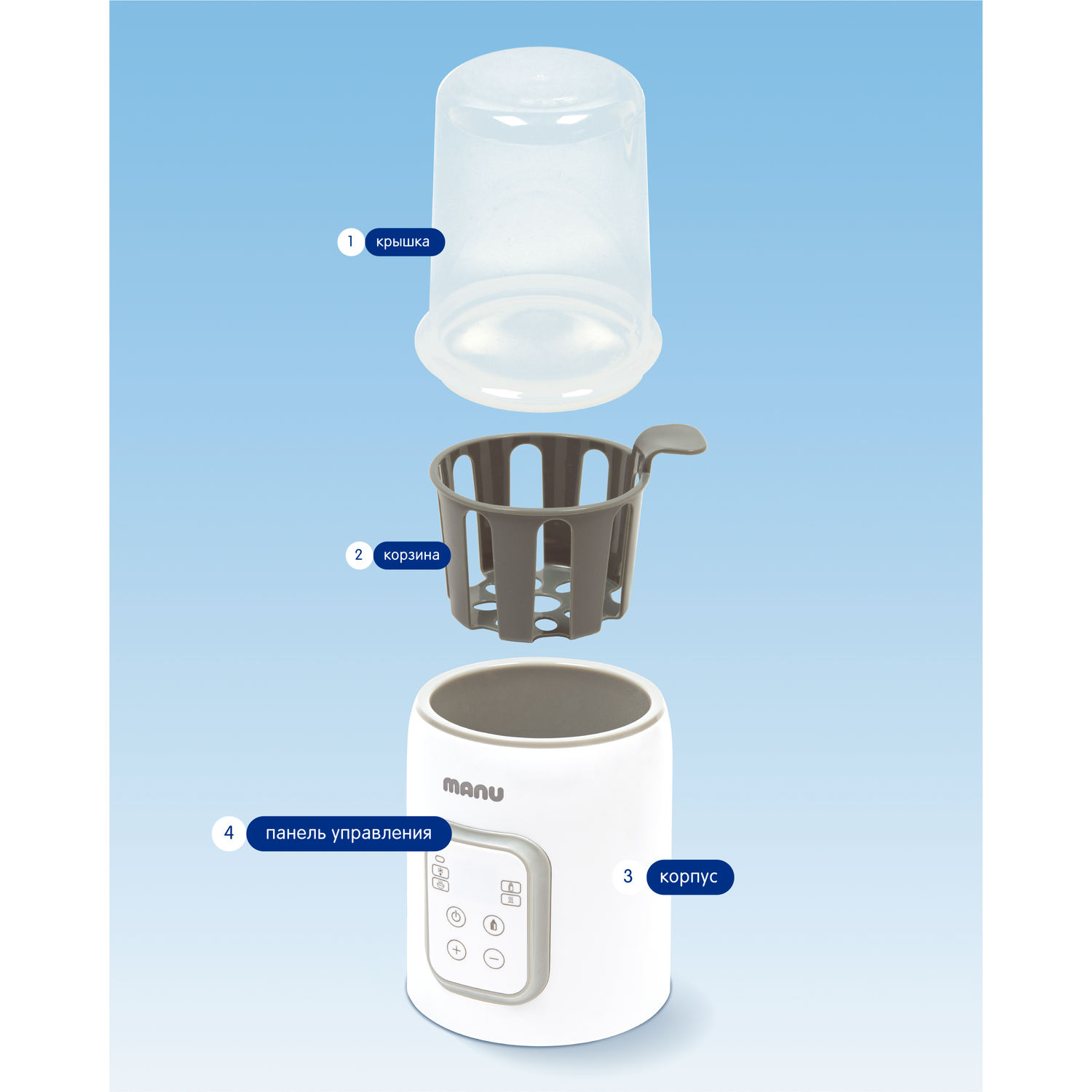 1 крышка

2 корзина

manu

4 панель управления

3 корпус