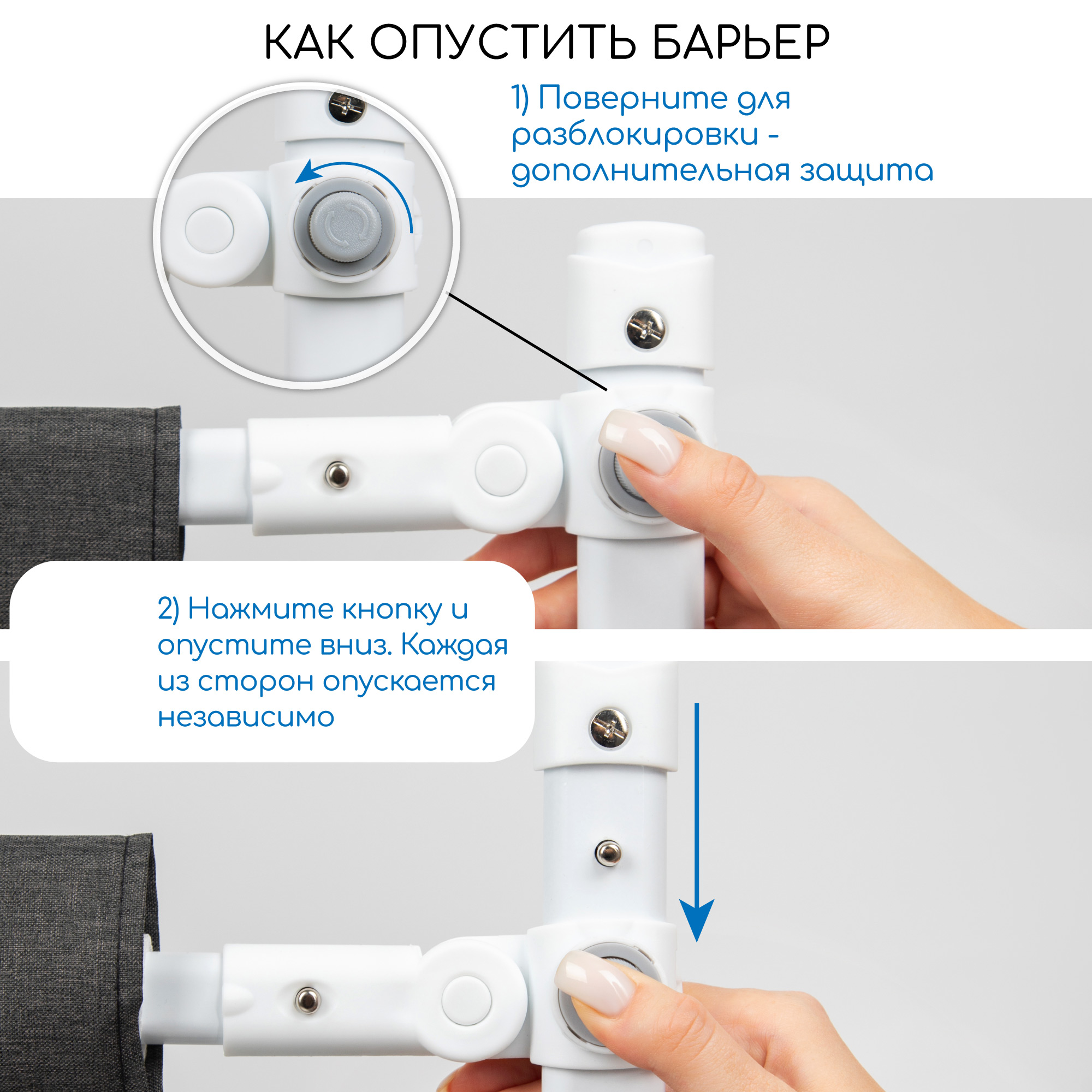 КАК ОПУСТИТЬ БАРЬЕР

1) Поверните для разблокировки - дополнительная защита

2) Нажмите кнопку и опустите вниз. Каждая из сторон опускается независимо