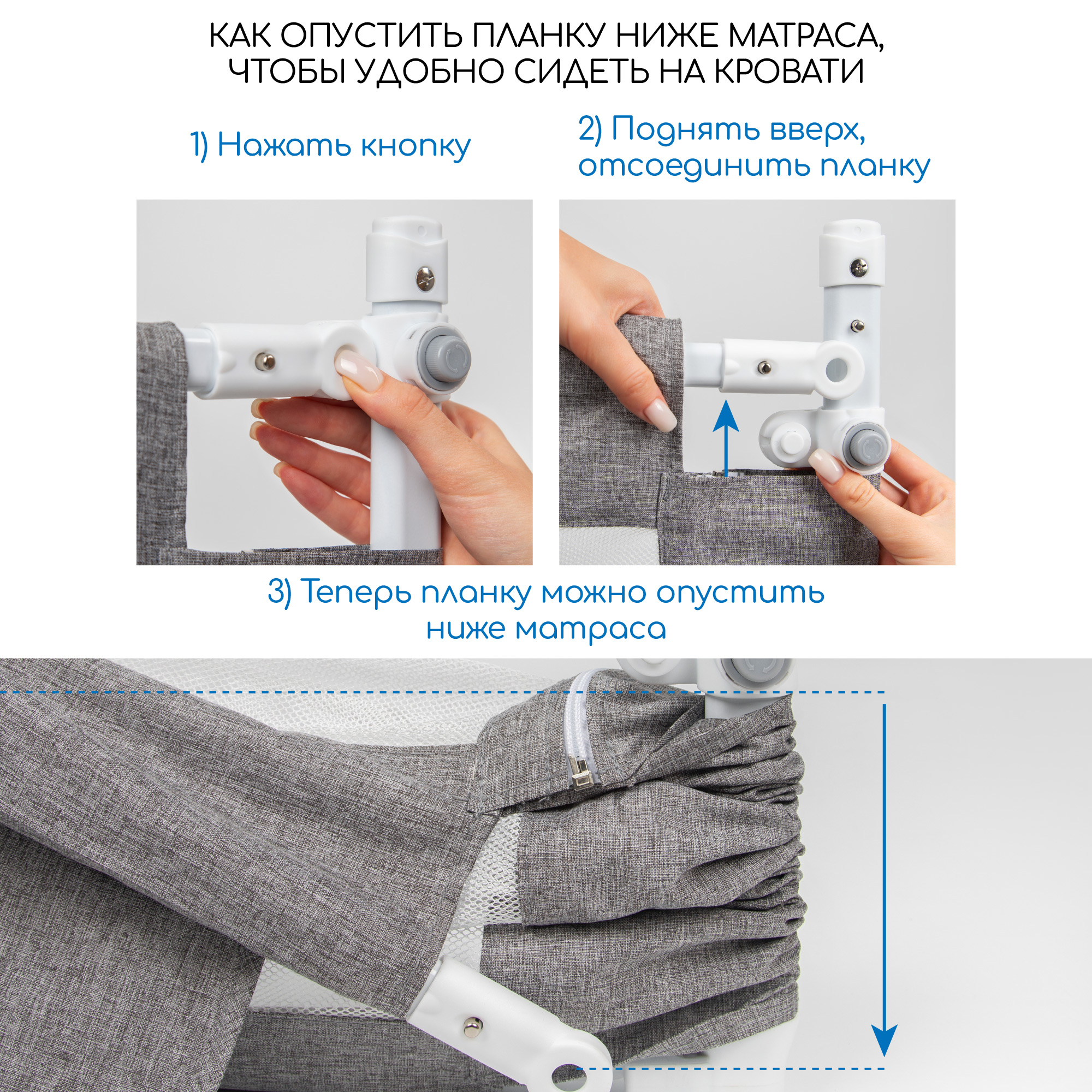 КАК ОПУСТИТЬ ПЛАНКУ НИЖЕ МАТРАСА, ЧТОБЫ УДОБНО СИДЕТЬ НА КРОВАТИ

1) Нажать кнопку

2) Поднять вверх, отсоединить планку

3) Теперь планку можно опустить ниже матраса