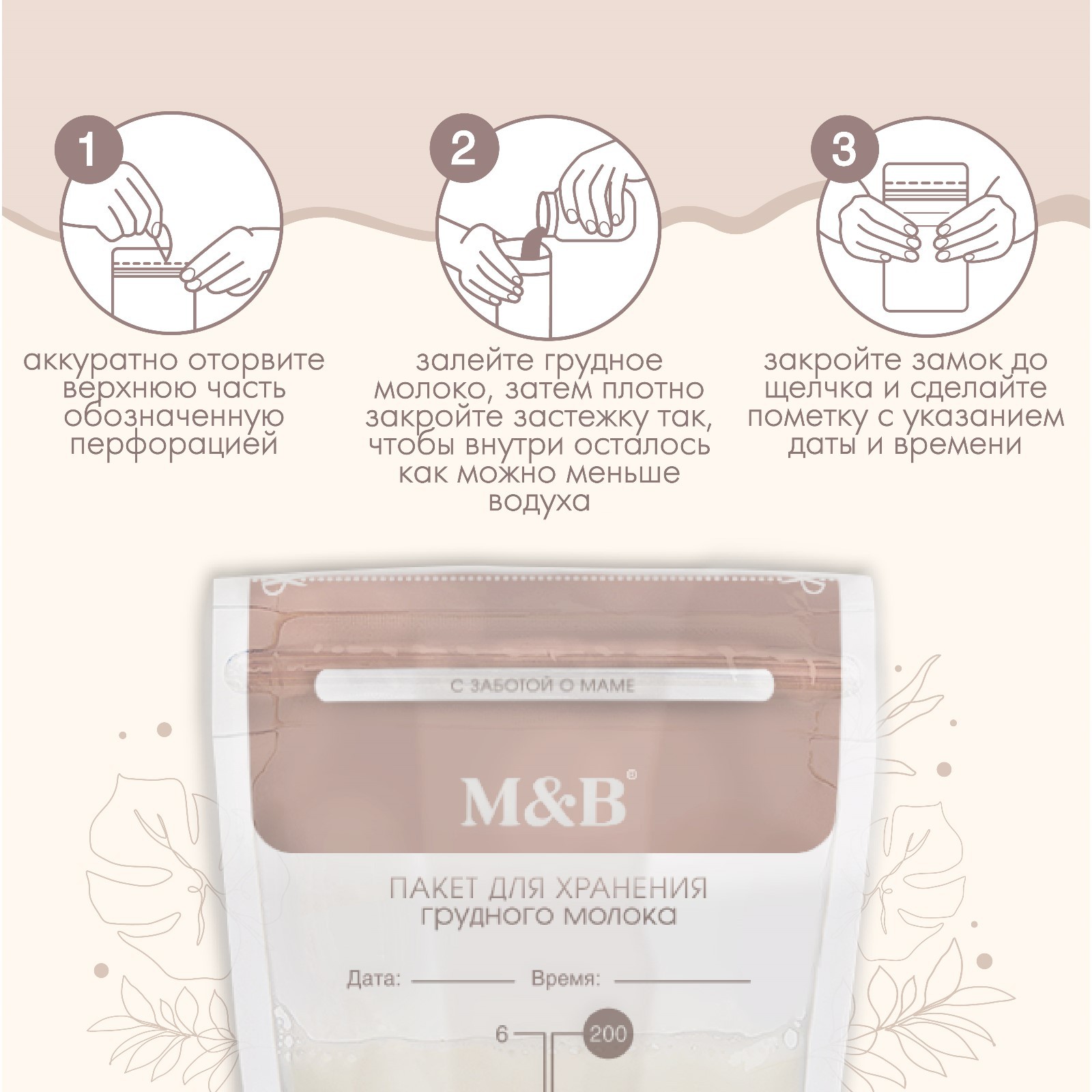 1

аккуратно оторвите верхнюю часть обозначенную перфорацией

2

залейте грудное молоко, затем плотно закройте застежку так, чтобы внутри осталось как можно меньше водуха

3

закройте замок до щелчка и сделайте пометку с указанием даты и времени

С ЗАБОТОЙ О МАМЕ

M&B®

ПАКЕТ ДЛЯ ХРАНЕНИЯ грудного молока

Дата: Время:

6 200