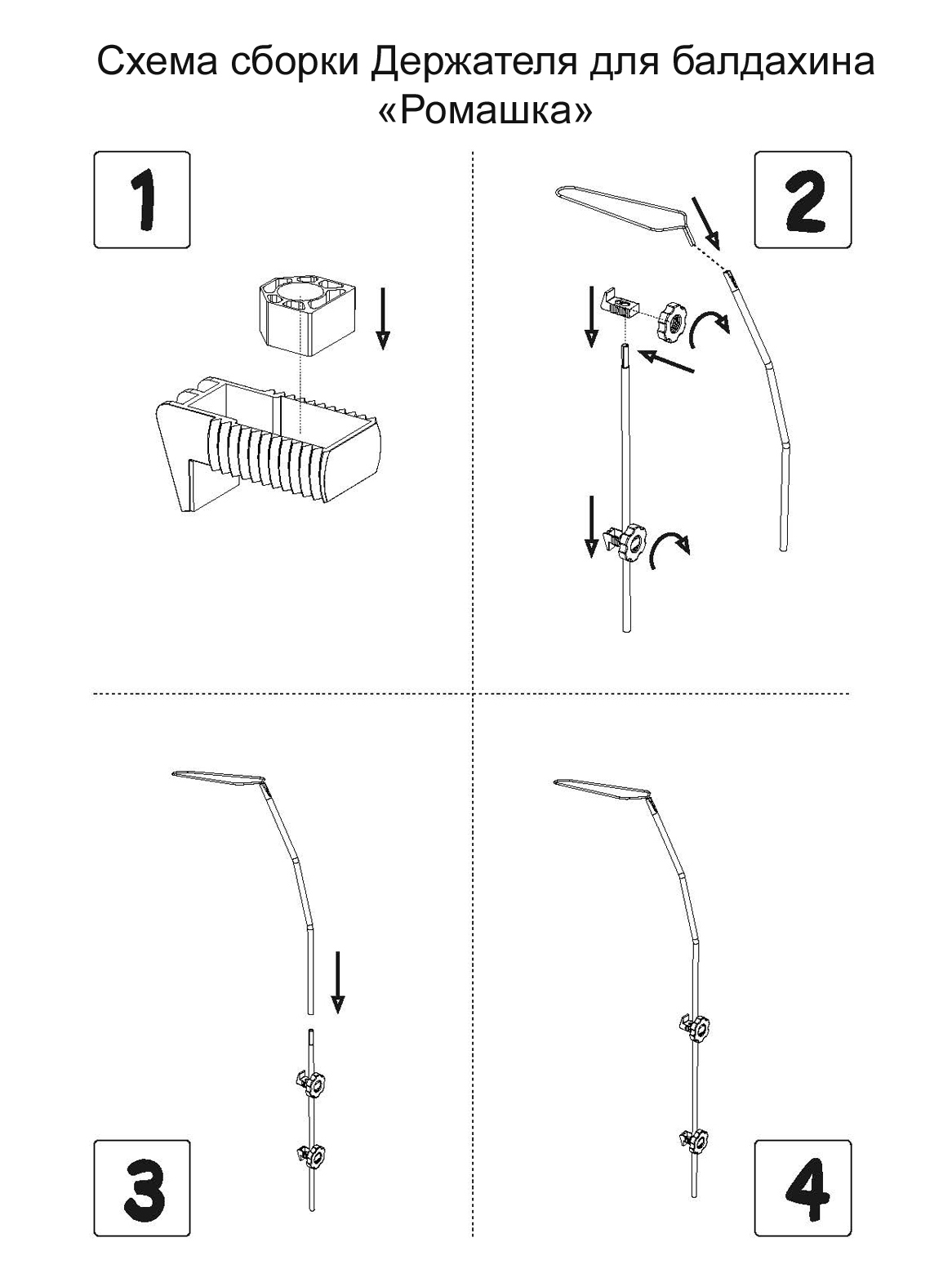 Схема сборки Держателя для балдахина «Ромашка»

1

2

3

4