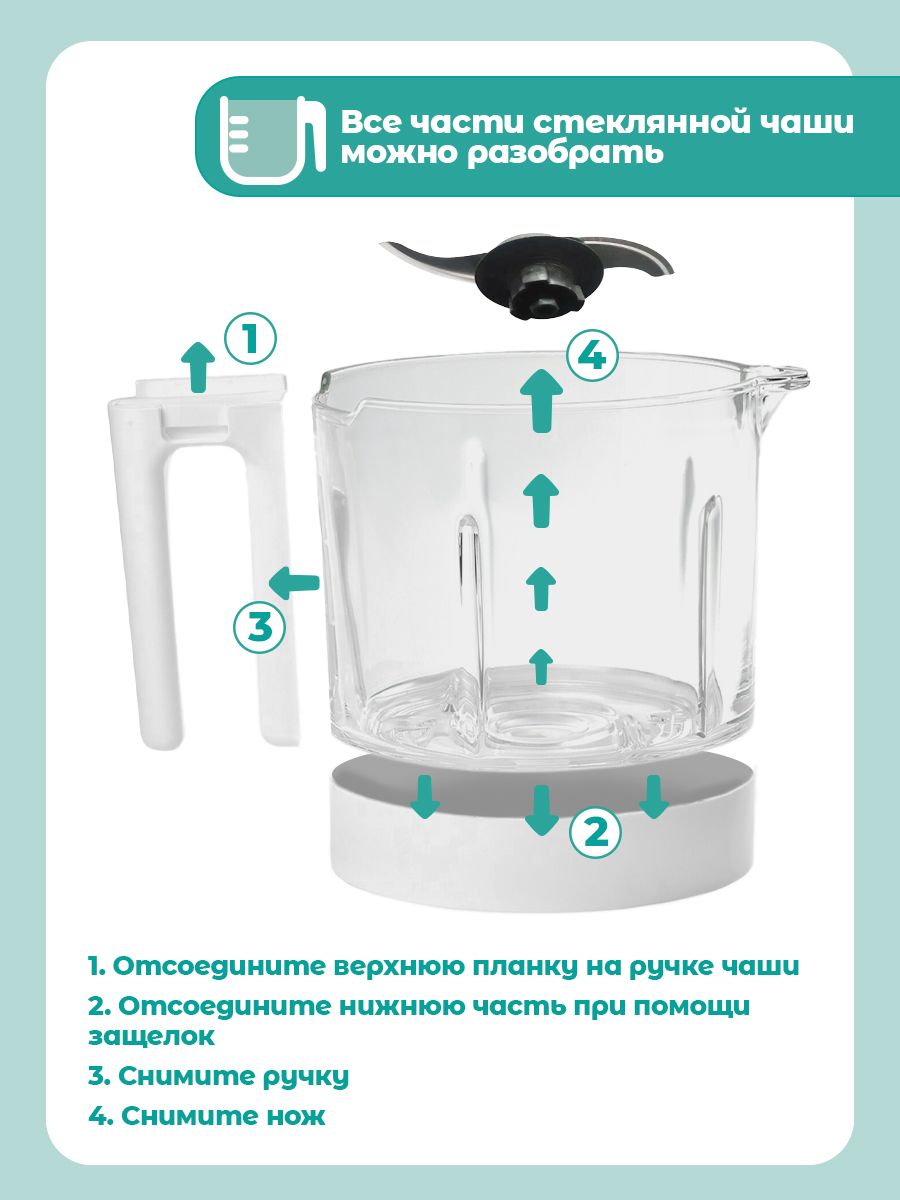 Все части стеклянной чаши можно разобрать

1

4

3

2

1. Отсоедините верхнюю планку на ручке чаши

2. Отсоедините нижнюю часть при помощи защелок

3. Снимите ручку

4. Снимите нож