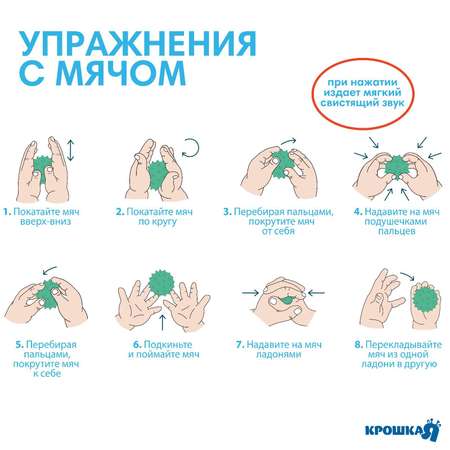 УПРАЖНЕНИЯ С МЯЧОМ

при нажатии издает мягкий свистящий звук

1. Покатайте мяч вверх-вниз

2. Покатайте мяч по кругу

3. Перебирая пальцами, покрутите мяч от себя

4. Надавите на мяч подушечками пальцев

5. Перебирая пальцами, покрутите мяч к себе

6. Подкиньте и поймайте мяч

7. Надавите на мяч ладонями

8. Перекладывайте мяч из одной ладони в другую

КРОШКА Я