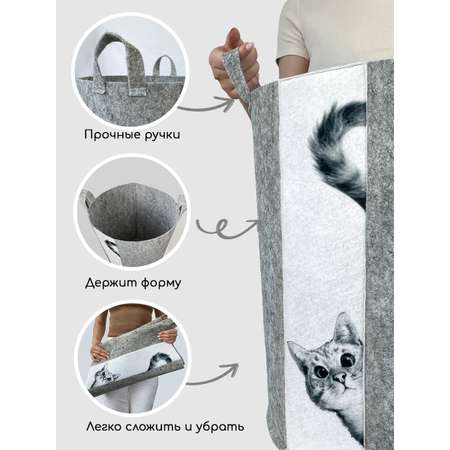 Прочные ручки

Держит форму

Легко сложить и убрать