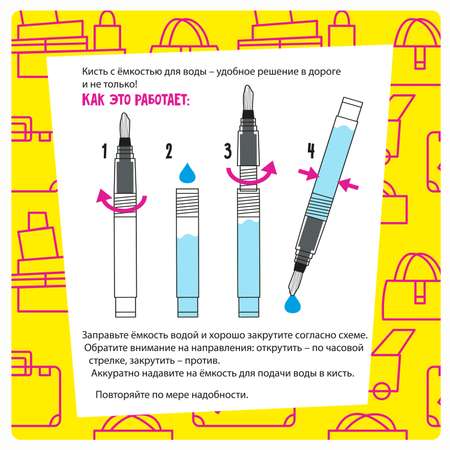 Кисть с ёмкостью для воды – удобное решение в дороге и не только!

КАК ЭТО РАБОТАЕТ:

1

2

3

4

Заправьте ёмкость водой и хорошо закрутите согласно схеме. Обратите внимание на направления: открутить – по часовой стрелке, закрутить – против. Аккуратно надавите на ёмкость для подачи воды в кисть.

Повторяйте по мере надобности.